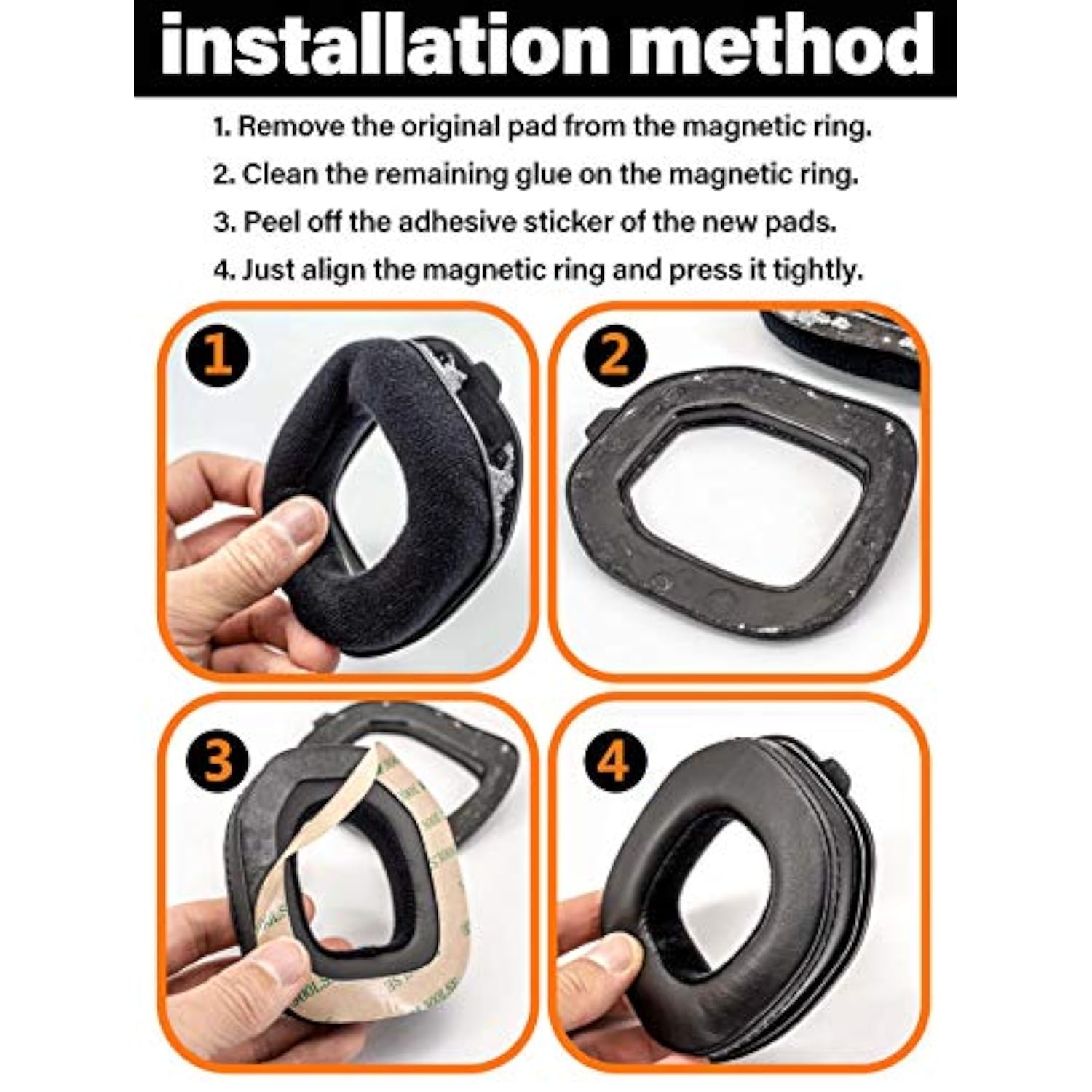 installation method

1. Remove the original pad from the magnetic ring.

2. Clean the remaining glue on the magnetic ring.

3. Peel off the adhesive sticker of the new pads.

4. Just align the magnetic ring and press it tightly.

1

2

3

4