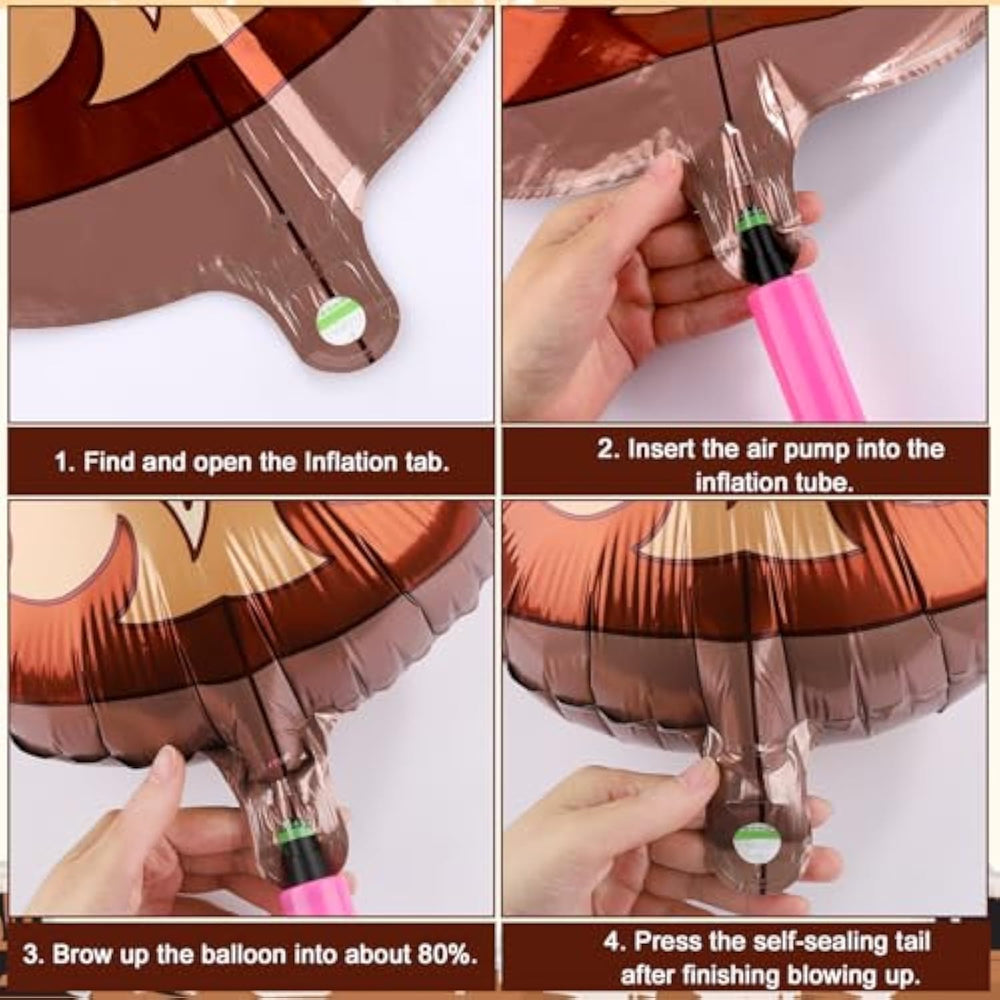 1. Find and open the Inflation tab.

2. Insert the air pump into the inflation tube.

3. Brow up the balloon into about 80%.

4. Press the self-sealing tail after finishing blowing up.