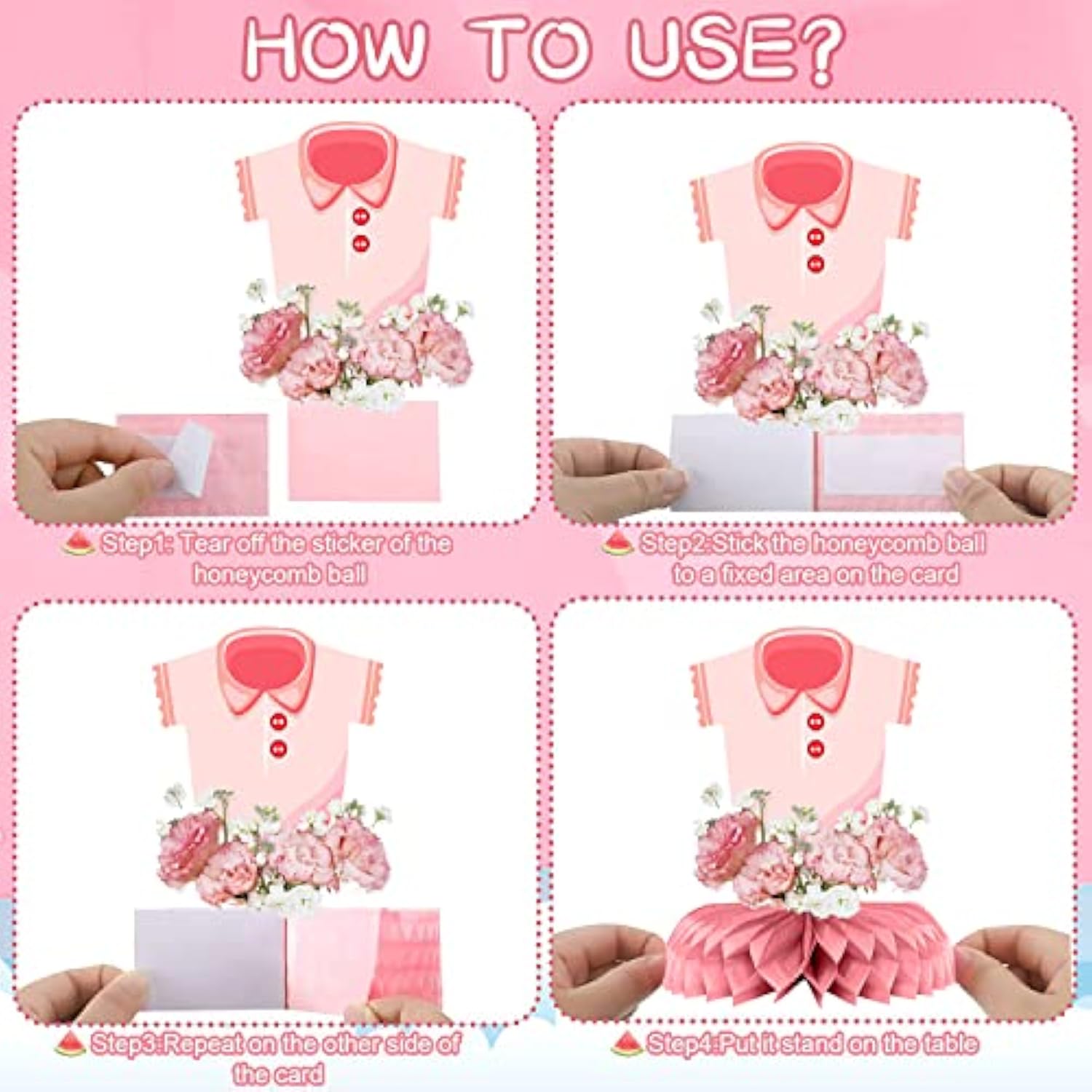 HOW TO USE?

Step1: Tear off the sticker of the honeycomb ball

Step2:Stick the honeycomb ball to a fixed area on the card

Step3:Repeat on the other side of the card

Step4:Put it stand on the table