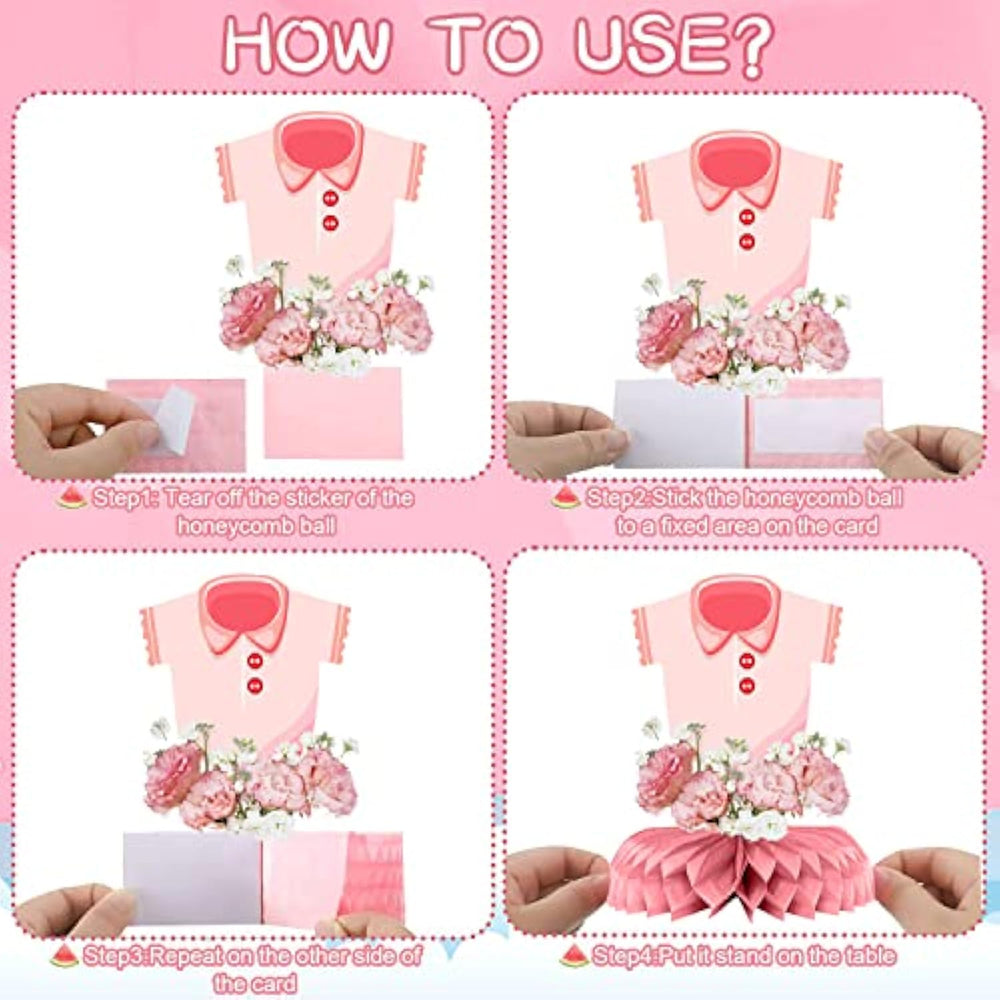 HOW TO USE?

Step1: Tear off the sticker of the honeycomb ball

Step2:Stick the honeycomb ball to a fixed area on the card

Step3:Repeat on the other side of the card

Step4:Put it stand on the table