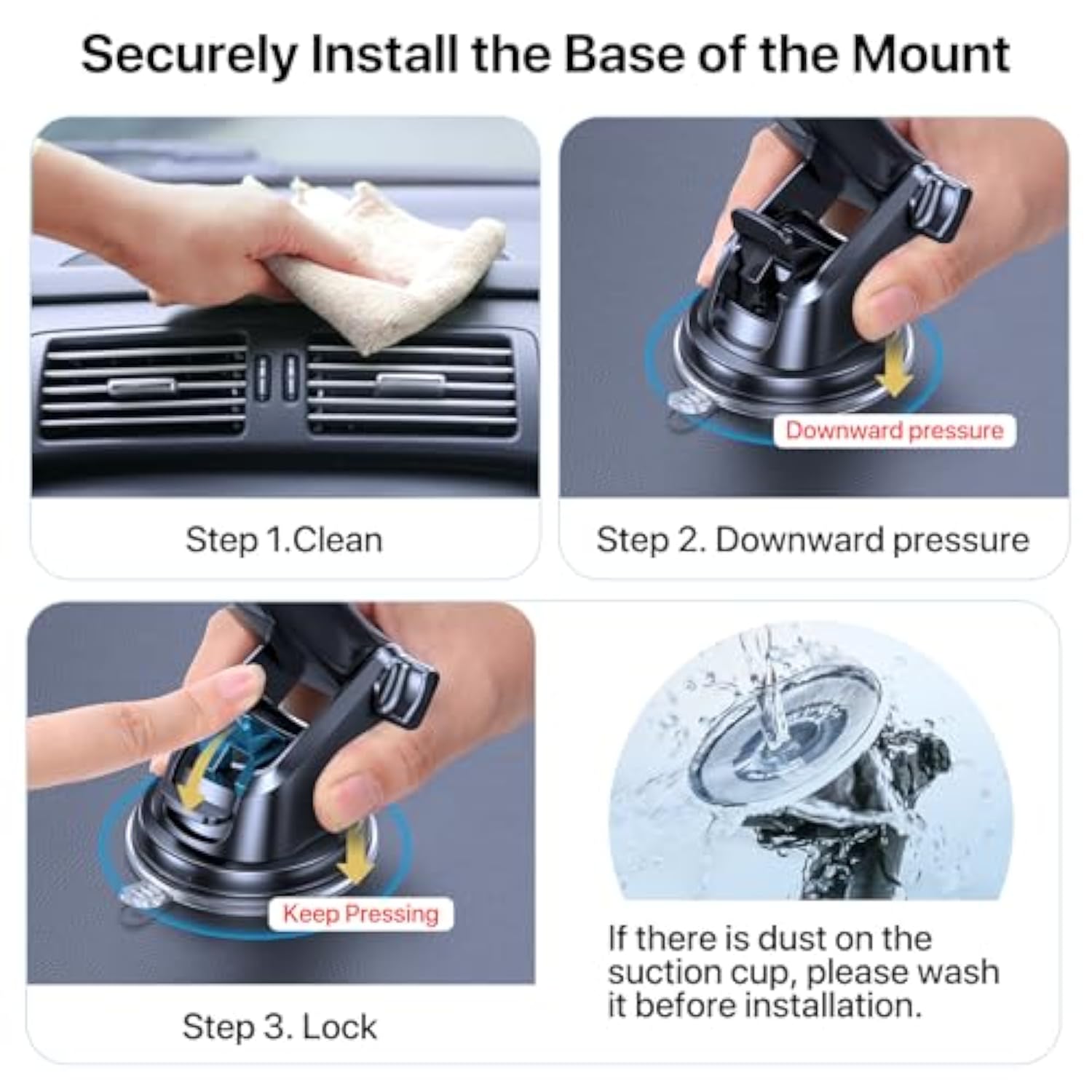 Securely Install the Base of the Mount

Step 1.Clean

Downward pressure

Step 2. Downward pressure

Keep Pressing

Step 3. Lock

If there is dust on the suction cup, please wash it before installation.