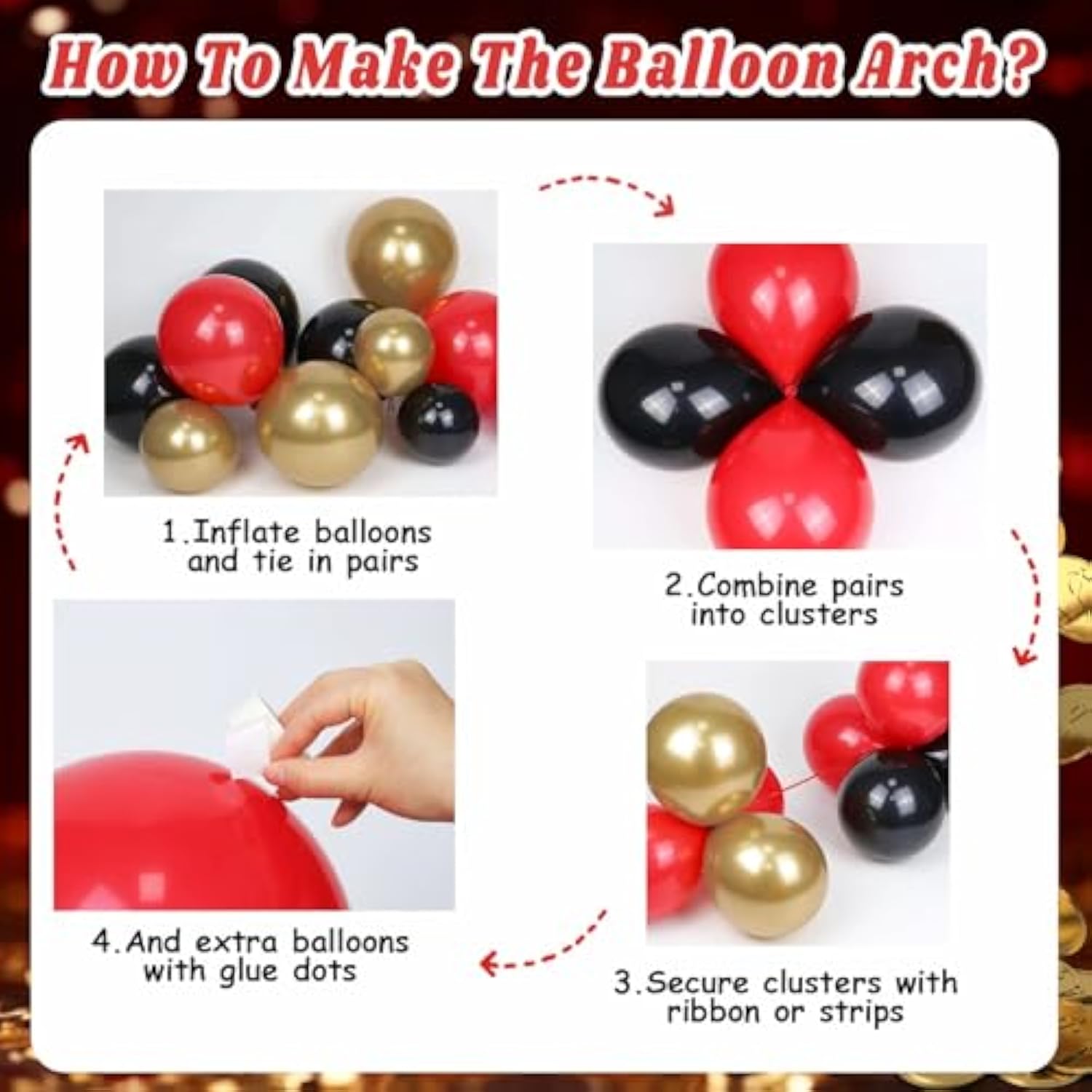 How To Make The Balloon Arch?

1.Inflate balloons and tie in pairs

2.Combine pairs into clusters

3.Secure clusters with ribbon or strips

4.And extra balloons with glue dots