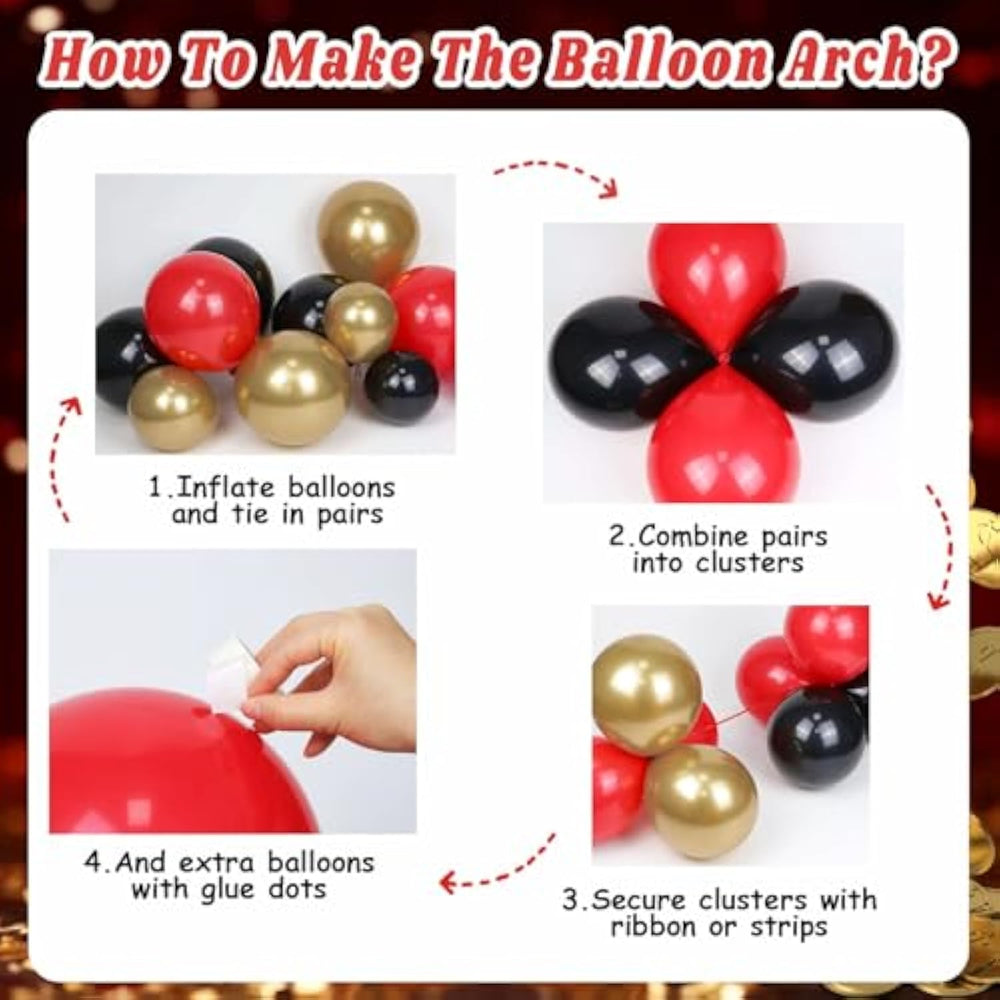 How To Make The Balloon Arch?

1.Inflate balloons and tie in pairs

2.Combine pairs into clusters

3.Secure clusters with ribbon or strips

4.And extra balloons with glue dots