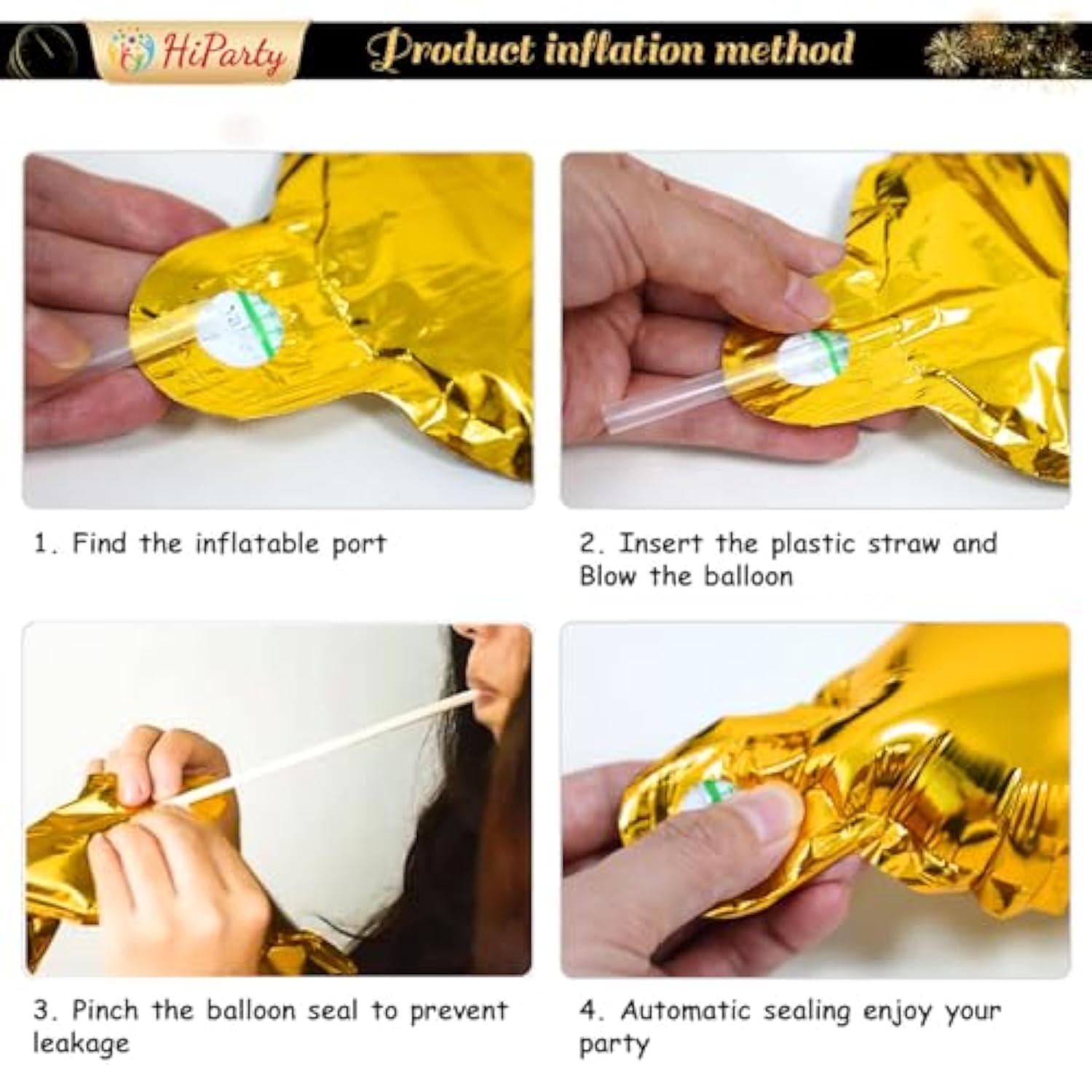 HiParty

Product inflation method

1. Find the inflatable port

2. Insert the plastic straw and Blow the balloon

3. Pinch the balloon seal to prevent leakage

4. Automatic sealing enjoy your party