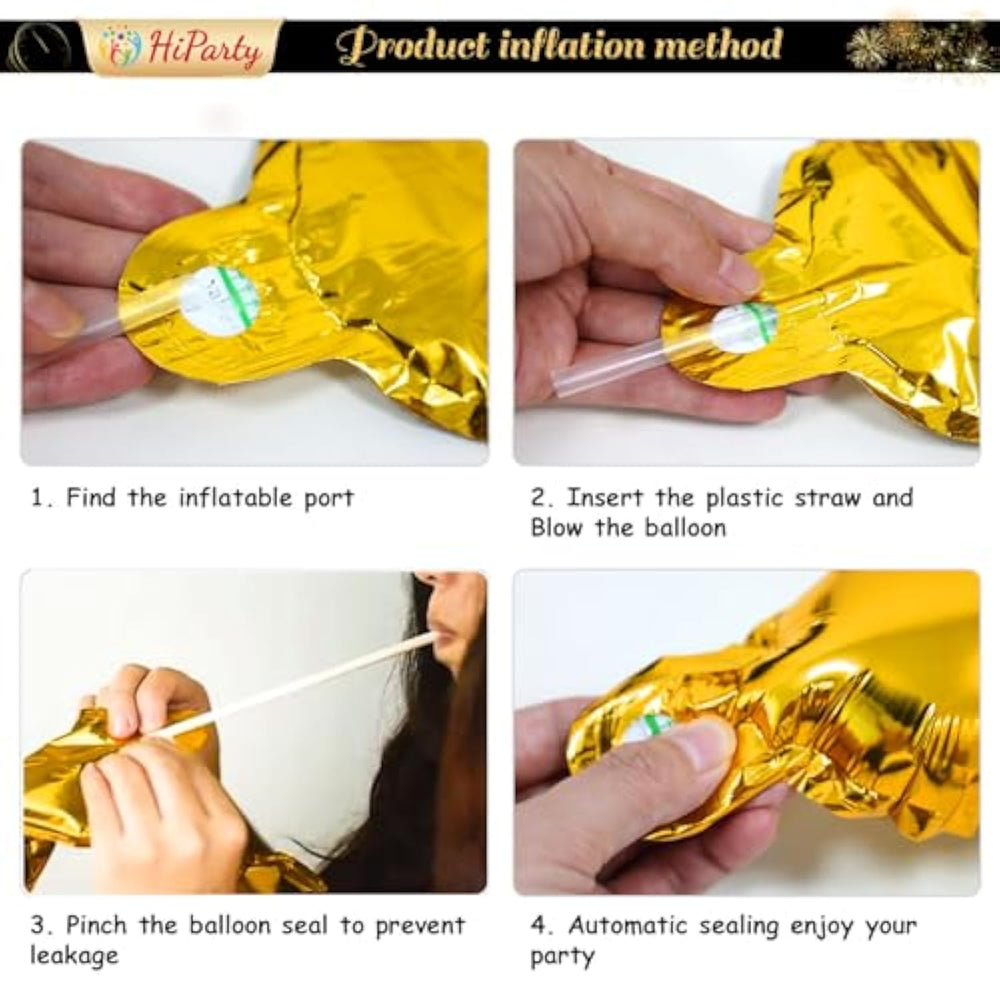 HiParty

Product inflation method

1. Find the inflatable port

2. Insert the plastic straw and Blow the balloon

3. Pinch the balloon seal to prevent leakage

4. Automatic sealing enjoy your party