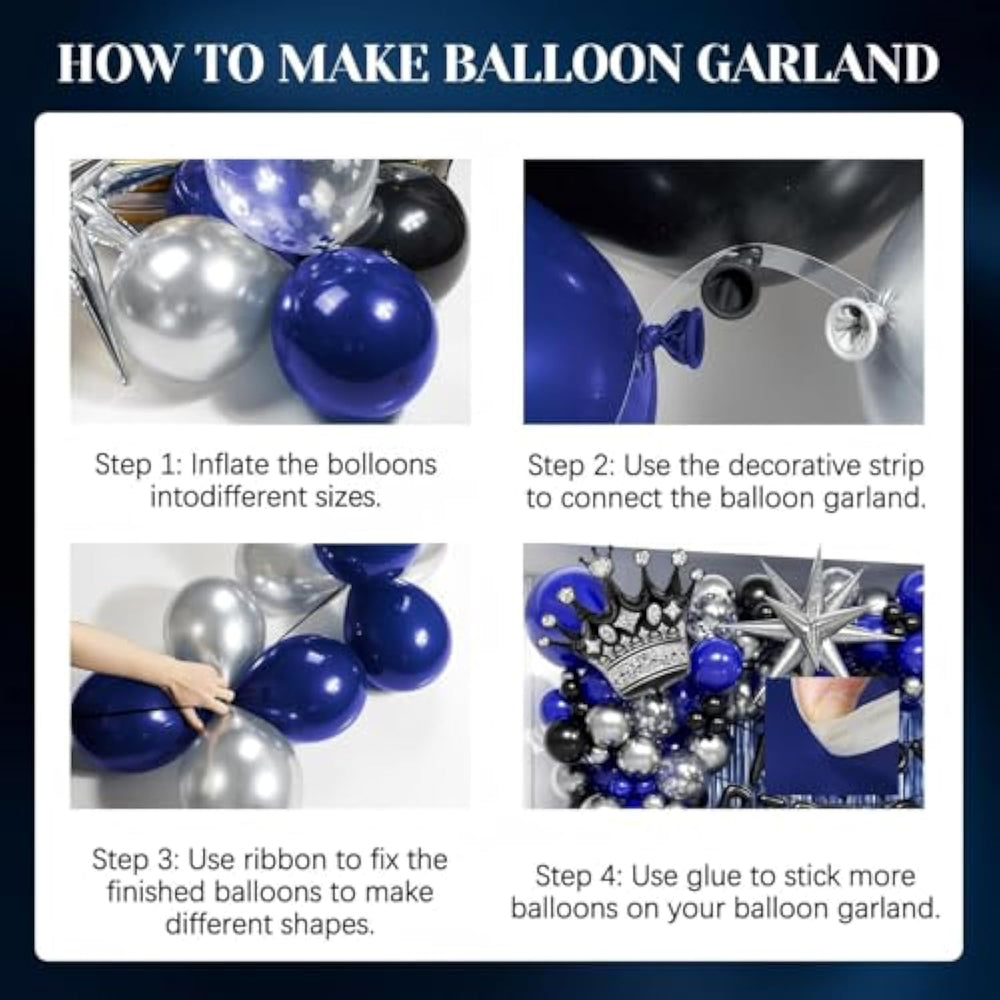 HOW TO MAKE BALLOON GARLAND

Step 1: Inflate the bolloons intodifferent sizes.

Step 2: Use the decorative strip to connect the balloon garland.

Step 3: Use ribbon to fix the finished balloons to make different shapes.

Step 4: Use glue to stick more balloons on your balloon garland.