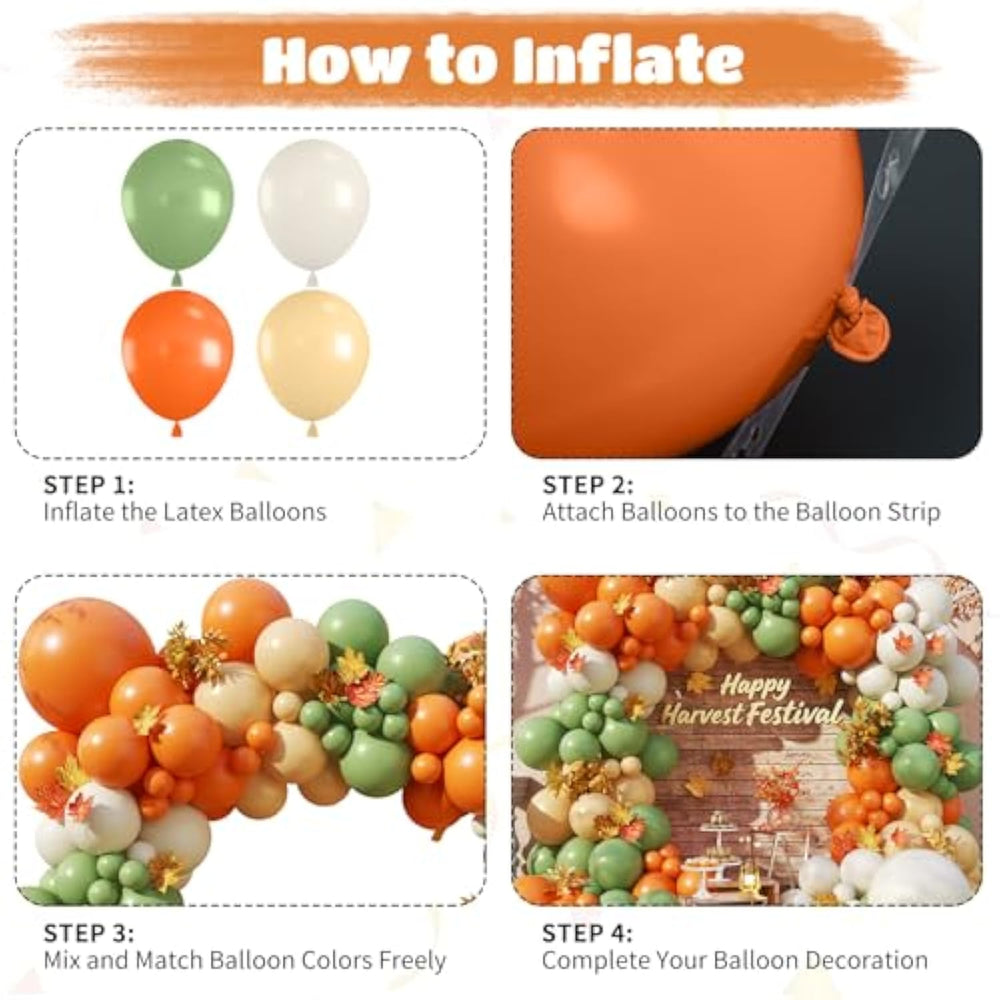 How to Inflate

STEP 1:
Inflate the Latex Balloons

STEP 2:
Attach Balloons to the Balloon Strip

STEP 3:
Mix and Match Balloon Colors Freely

Happy Harvest Festival

STEP 4:
Complete Your Balloon Decoration