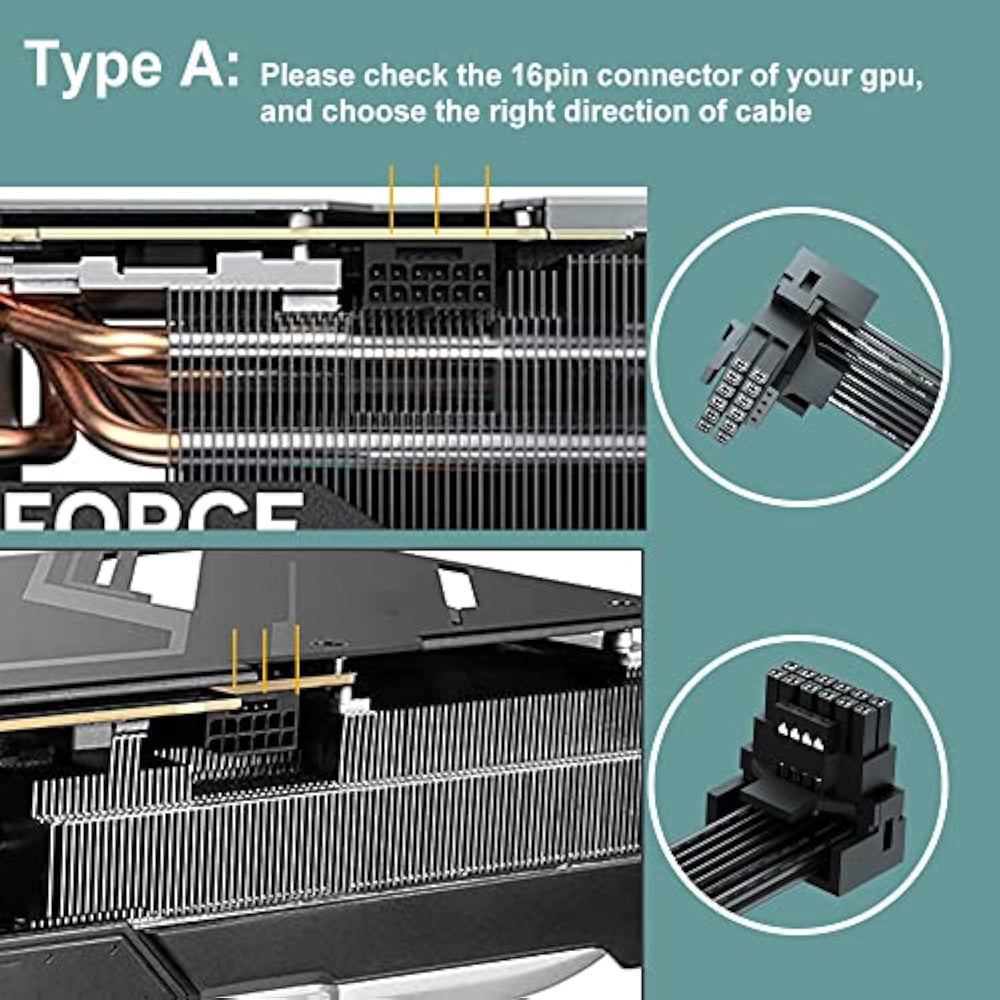 Type A: Please check the 16pin connector of your gpu, and choose the right direction of cable

FORCE