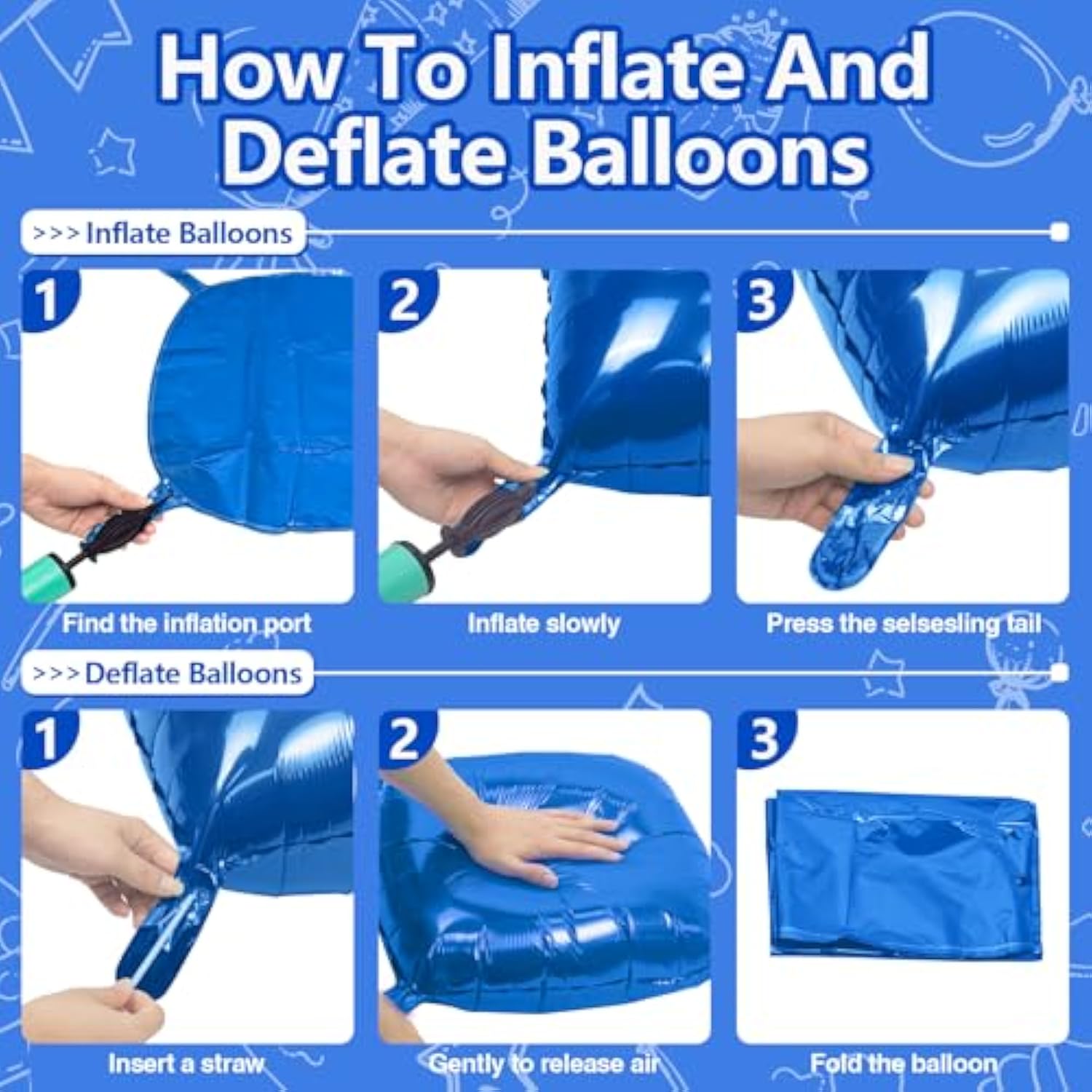 How To Inflate And Deflate Balloons

>>> Inflate Balloons

1

Find the inflation port

2

Inflate slowly

3

Press the selsesling tail

>>> Deflate Balloons

1

Insert a straw

2

Gently to release air

3

Fold the balloon