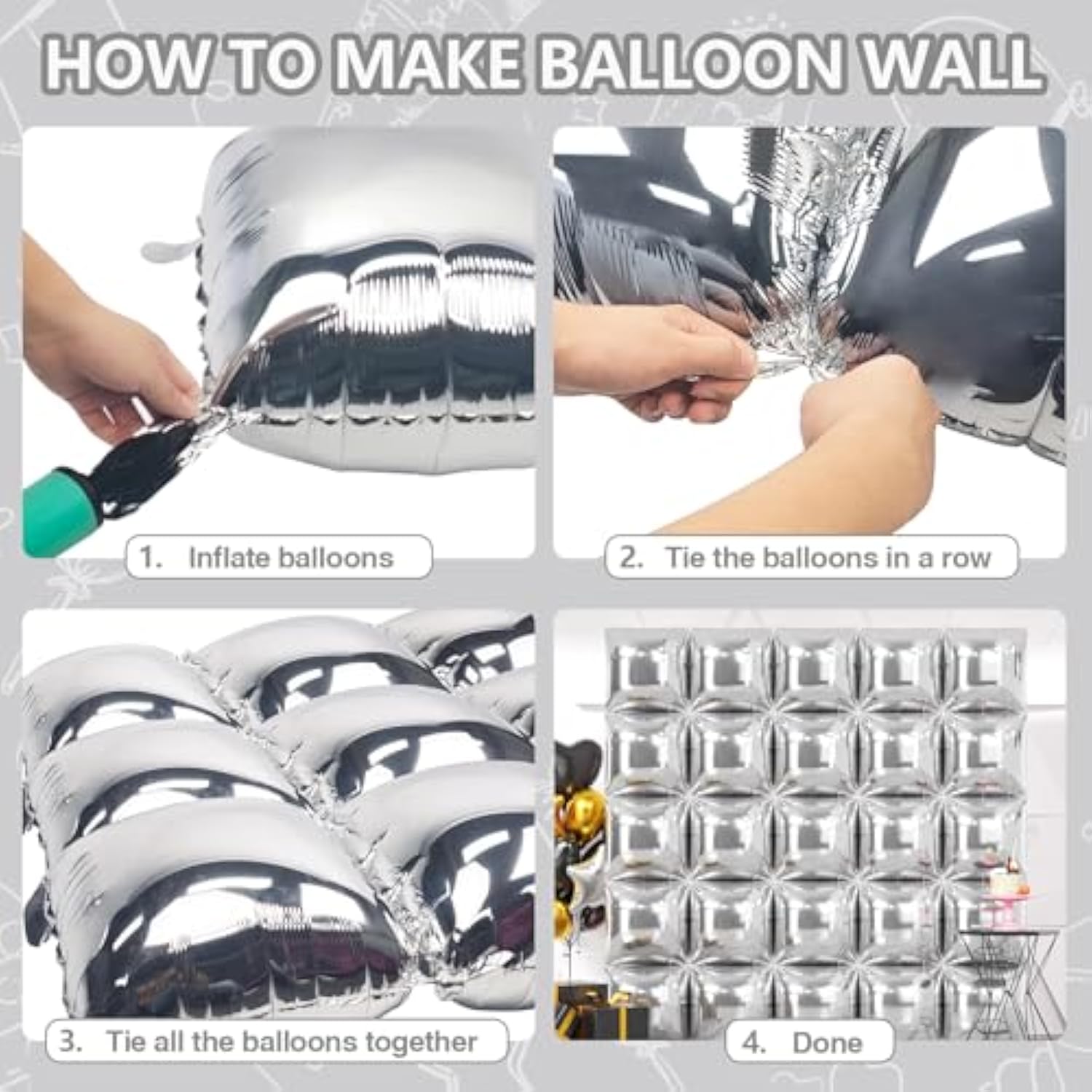 HOW TO MAKE BALLOON WALL

1. Inflate balloons

2. Tie the balloons in a row

3. Tie all the balloons together

4. Done