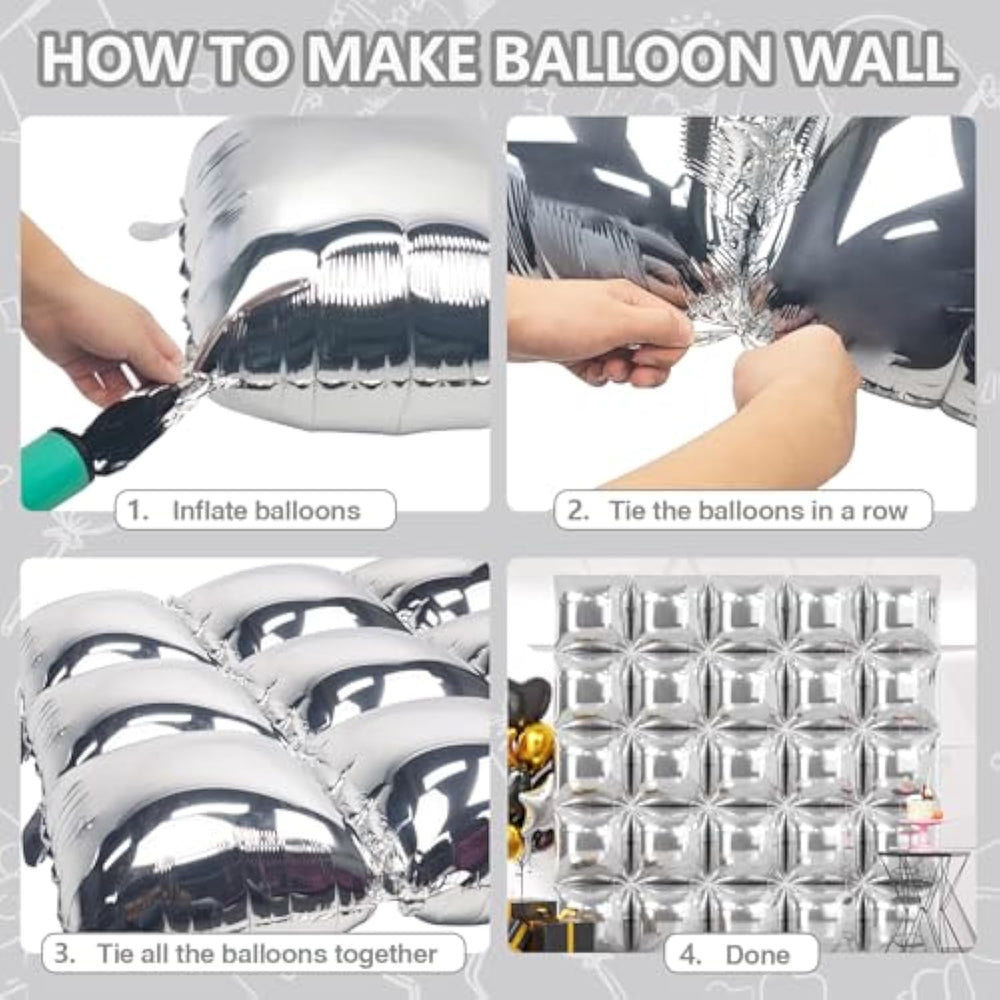 HOW TO MAKE BALLOON WALL

1. Inflate balloons

2. Tie the balloons in a row

3. Tie all the balloons together

4. Done