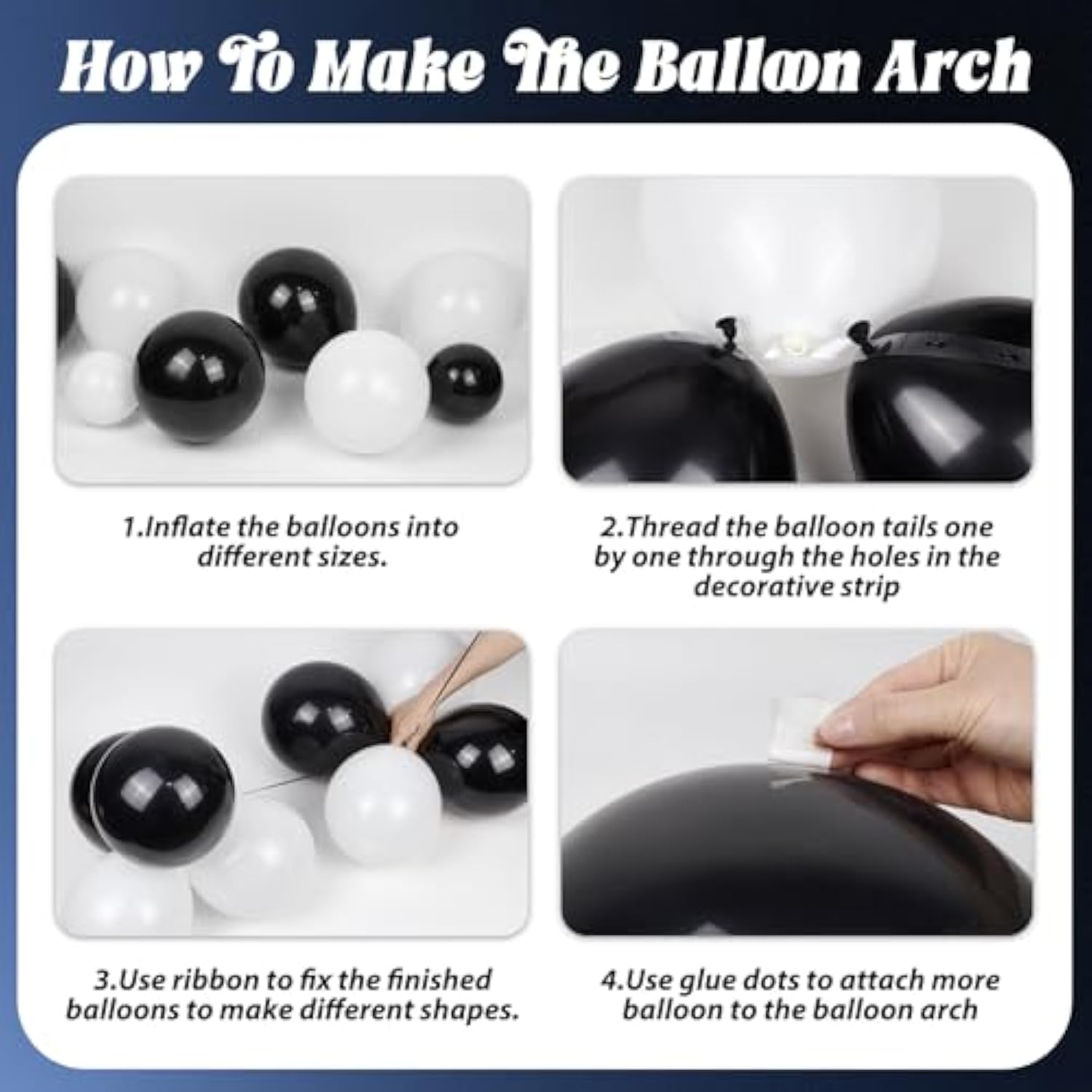 How To Make The Balloon Arch

1.Inflate the balloons into different sizes.

2.Thread the balloon tails one by one through the holes in the decorative strip

3.Use ribbon to fix the finished balloons to make different shapes.

4.Use glue dots to attach more balloon to the balloon arch