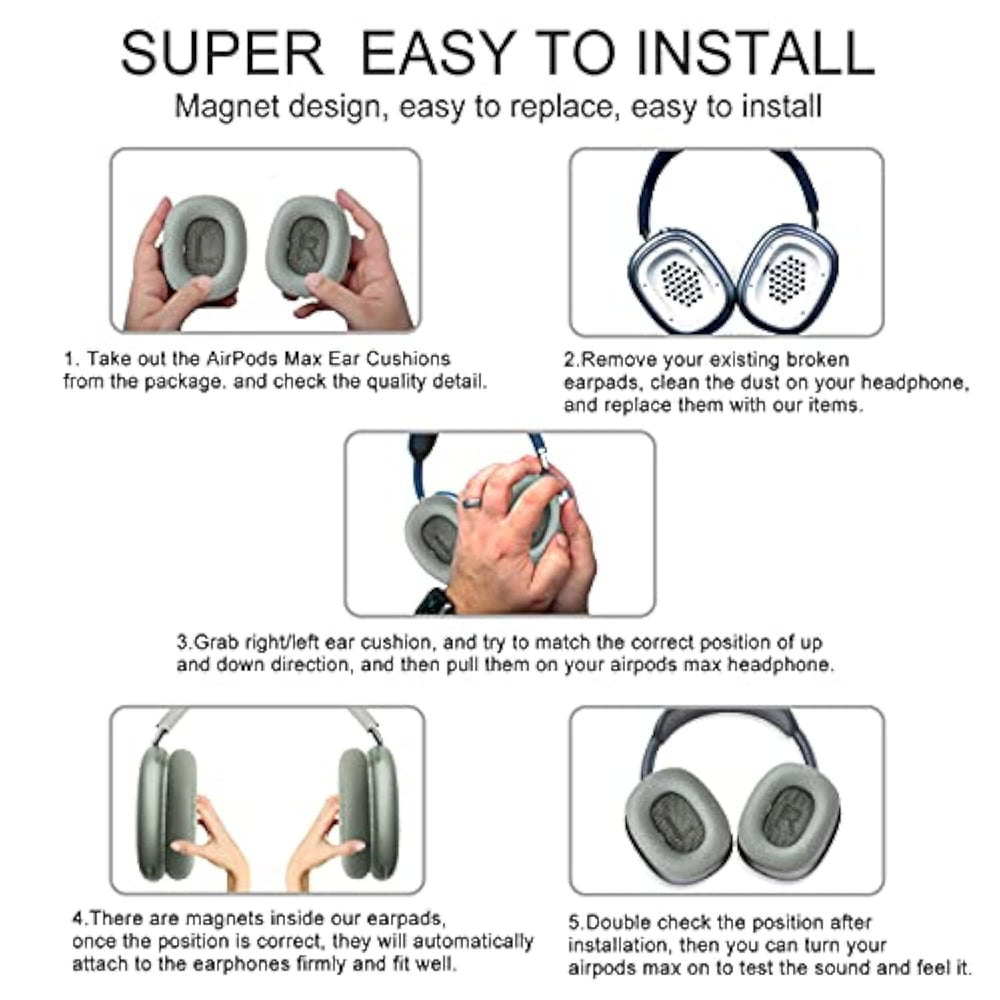 SUPER EASY TO INSTALL

Magnet design, easy to replace, easy to install

L R

1. Take out the AirPods Max Ear Cushions from the package. and check the quality detail.

2.Remove your existing broken earpads, clean the dust on your headphone, and replace them with our items.

3.Grab right/left ear cushion, and try to match the correct position of up and down direction, and then pull them on your airpods max headphone.

4.There are magnets inside our earpads, once the position is correct, they will automatically attach to the earphones firmly and fit well.

L R

5.Double check the position after installation, then you can turn your airpods max on to test the sound and feel it.