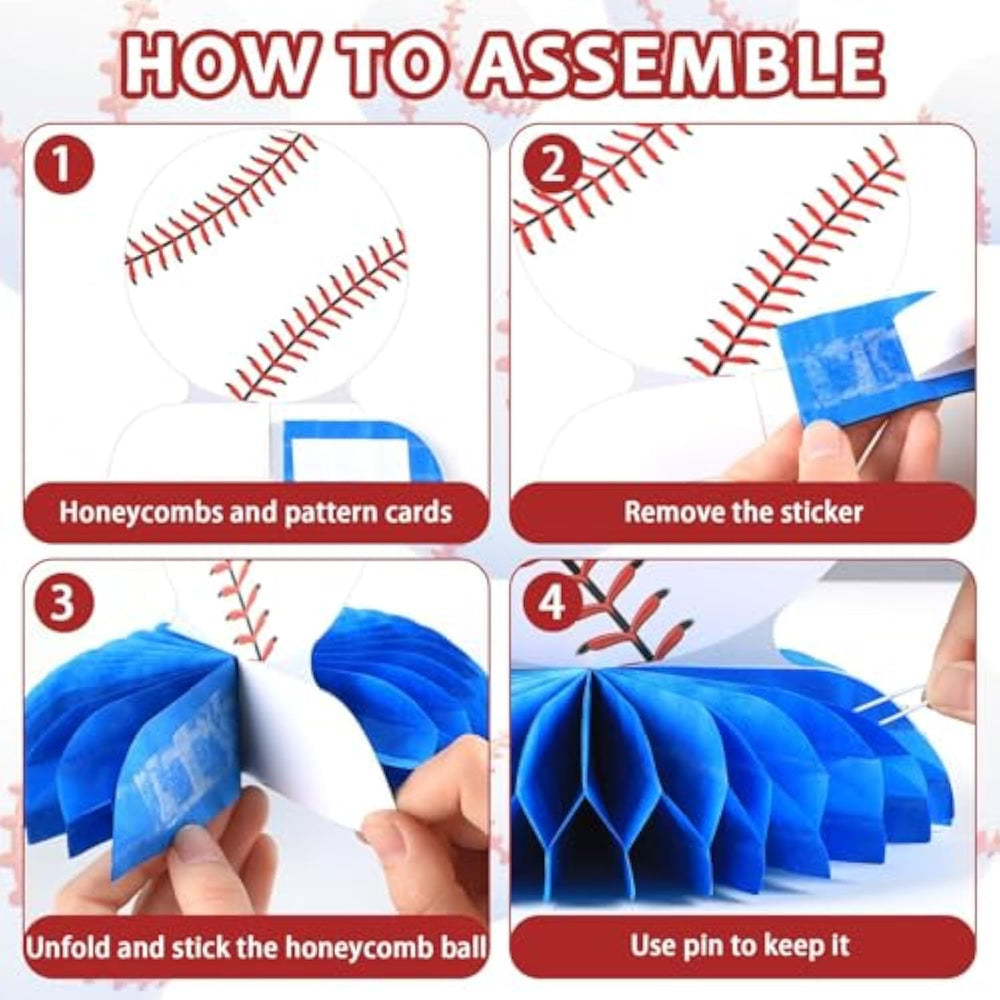 HOW TO ASSEMBLE

1

Honeycombs and pattern cards

2

Remove the sticker

3

Unfold and stick the honeycomb ball

4

Use pin to keep it