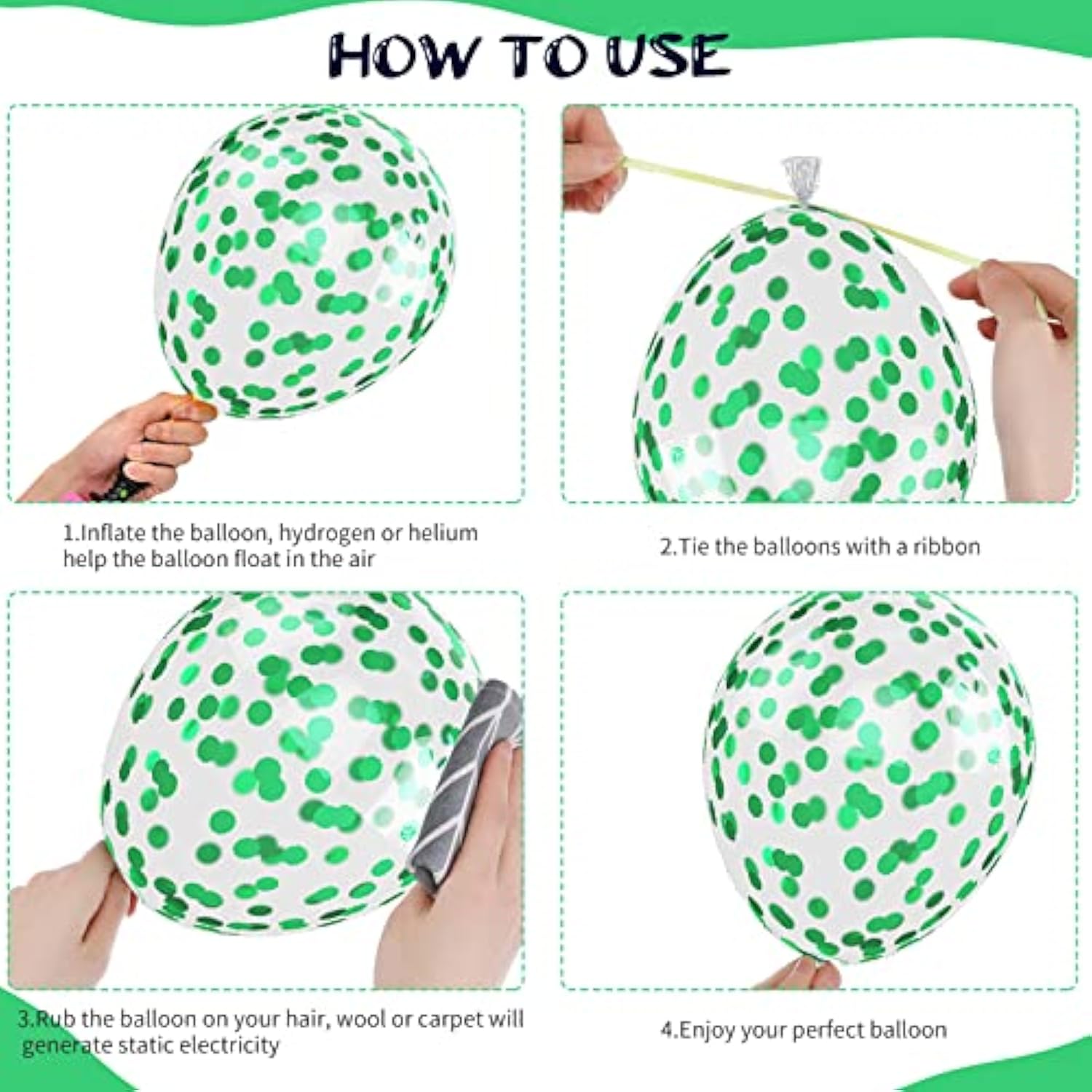 HOW TO USE

1.Inflate the balloon, hydrogen or helium help the balloon float in the air

2.Tie the balloons with a ribbon

3.Rub the balloon on your hair, wool or carpet will generate static electricity

4.Enjoy your perfect balloon