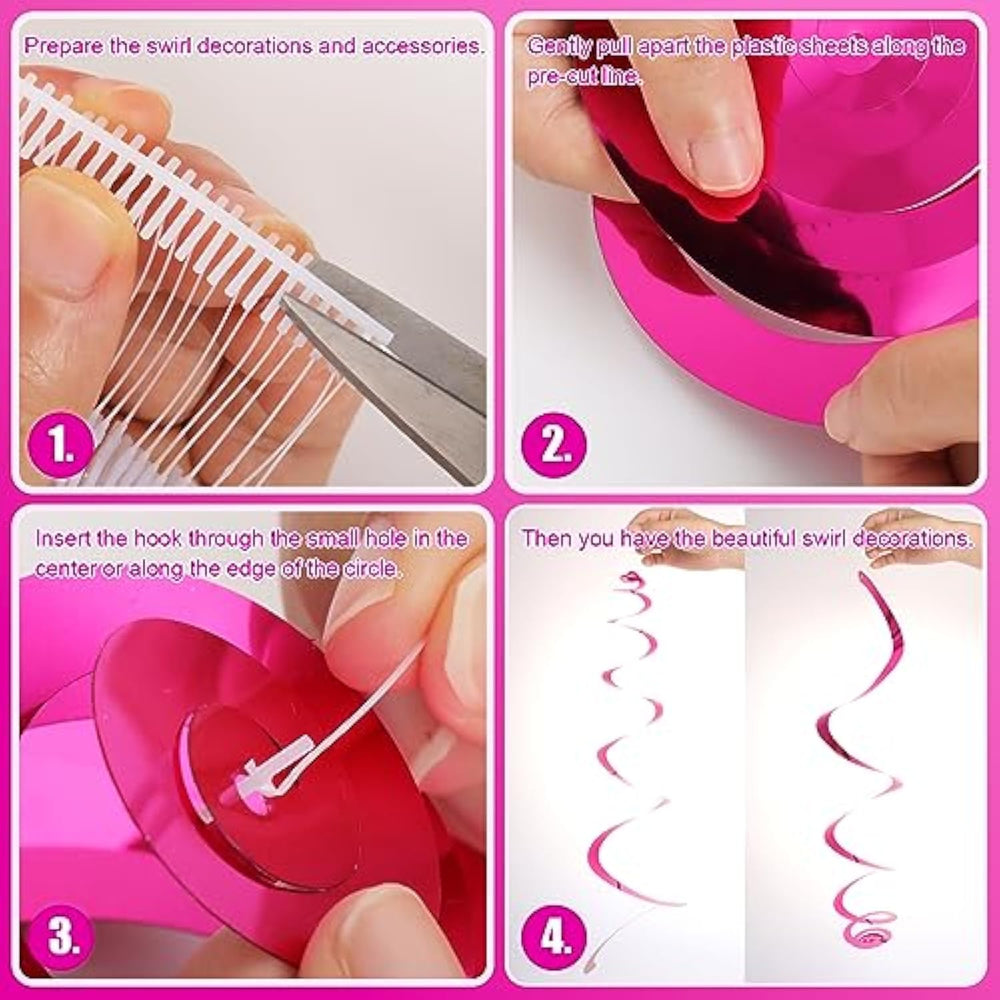 Prepare the swirl decorations and accessories.

1.

Gently pull apart the plastic sheets along the pre-cut line.

2.

Insert the hook through the small hole in the center or along the edge of the circle.

3.

Then you have the beautiful swirl decorations.

4.