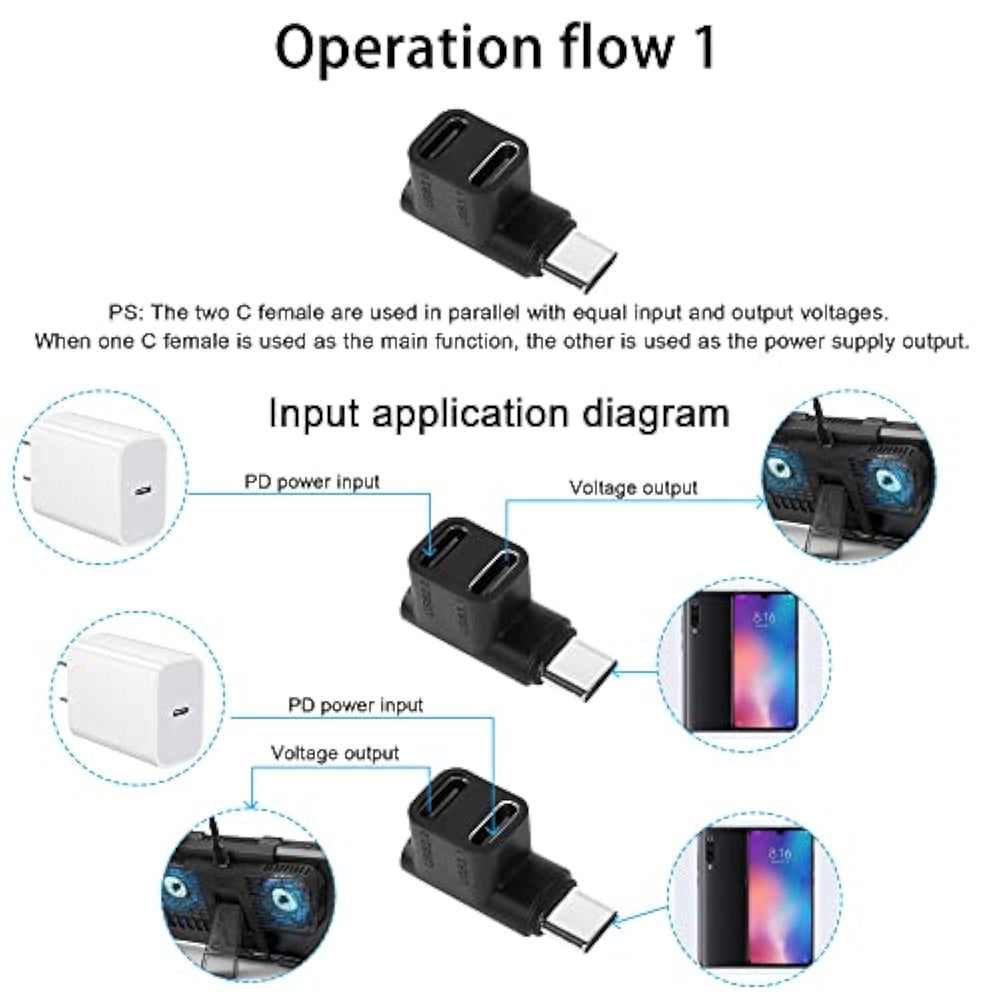 Operation flow 1

PS: The two C female are used in parallel with equal input and output voltages. When one C female is used as the main function, the other is used as the power supply output.

Input application diagram

PD power input

Voltage output

8:16

PD power input

Voltage output

8:16