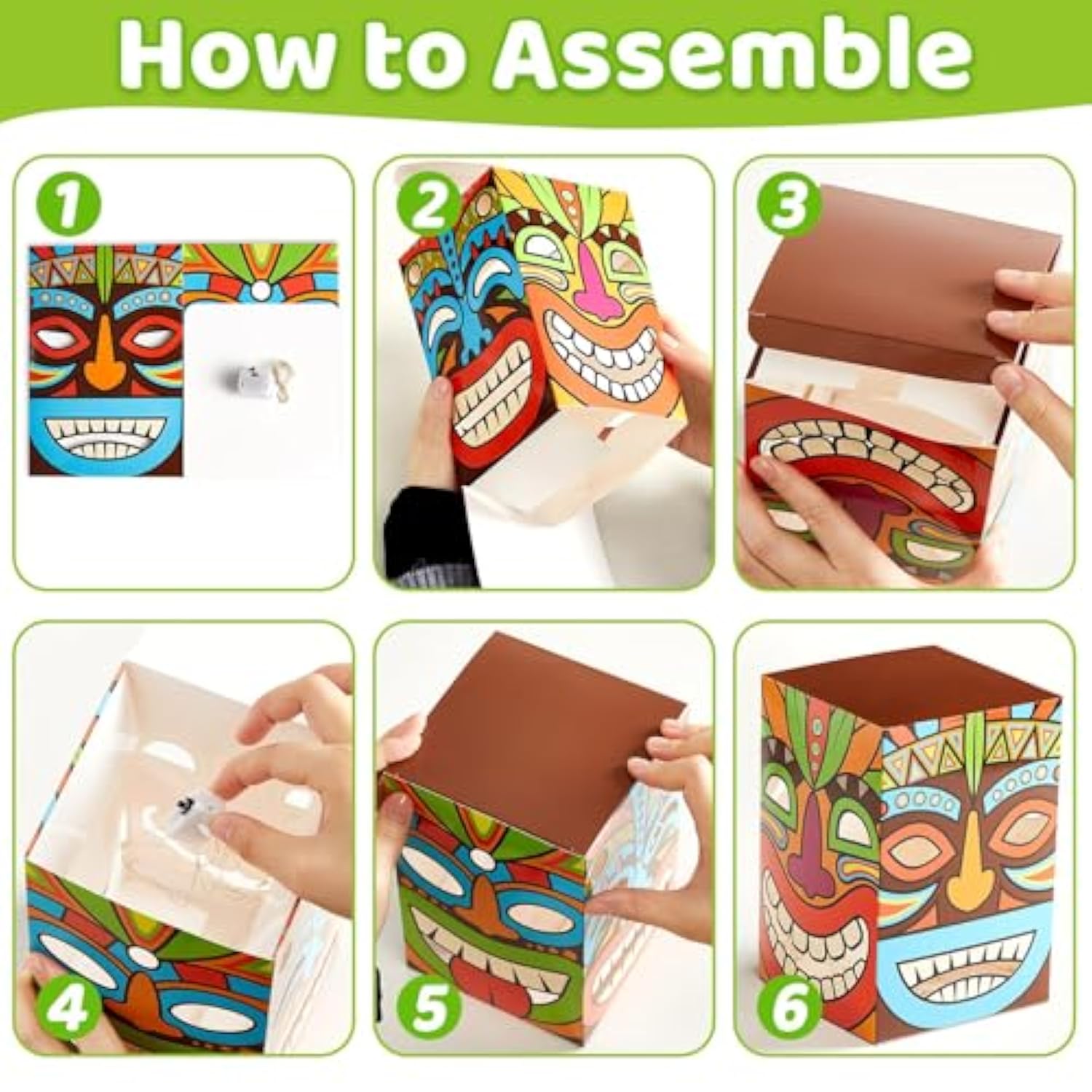 How to Assemble

1

2

3

4

5

6