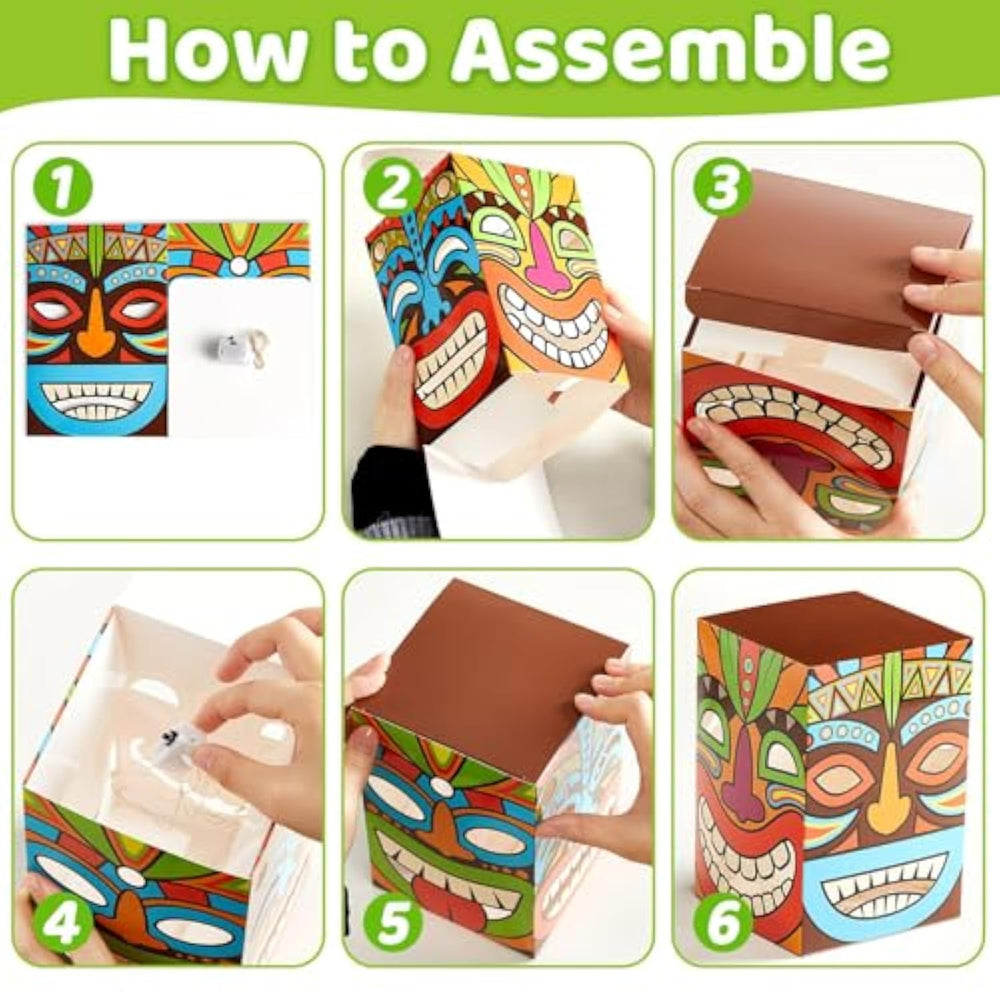 How to Assemble

1

2

3

4

5

6