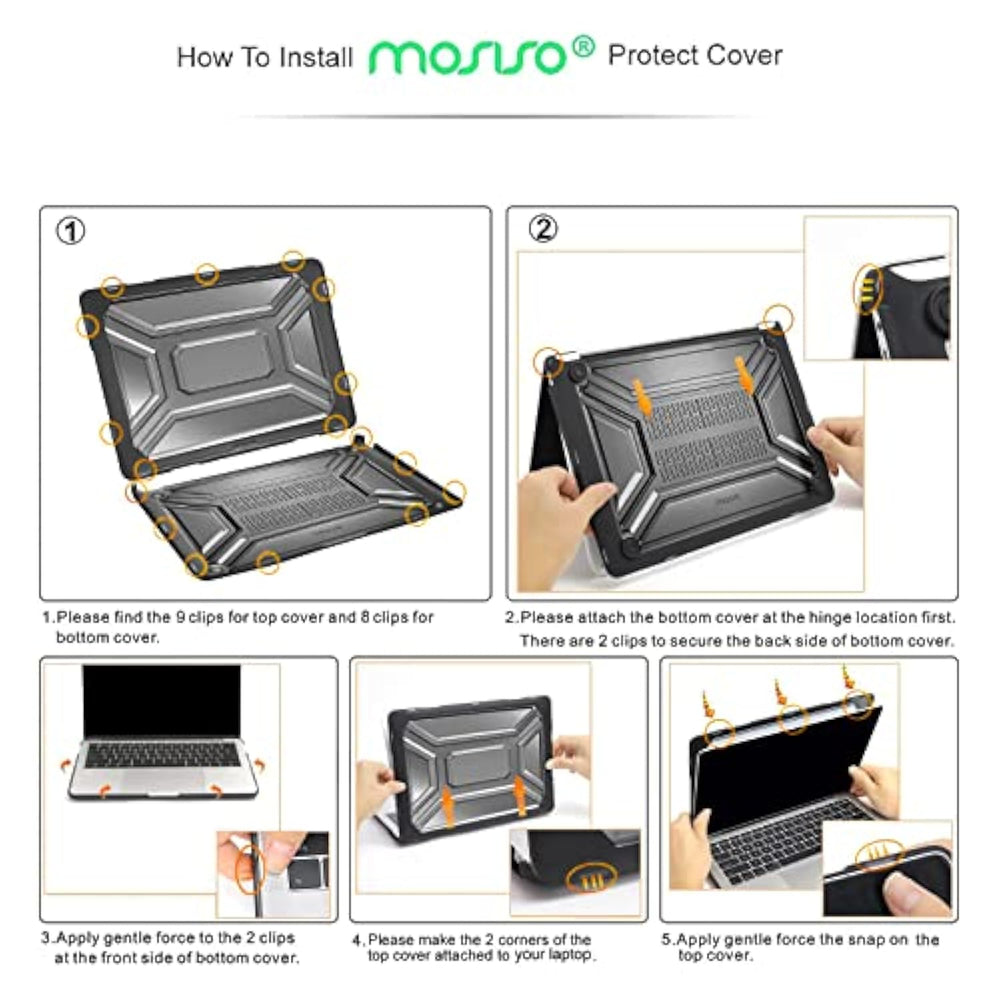 How To Install mosiso® Protect Cover

①

②

1.Please find the 9 clips for top cover and 8 clips for bottom cover.

2.Please attach the bottom cover at the hinge location first. There are 2 clips to secure the back side of bottom cover.

3.Apply gentle force to the 2 clips at the front side of bottom cover.

4.Please make the 2 corners of the top cover attached to your laptop.

5.Apply gentle force the snap on the top cover.