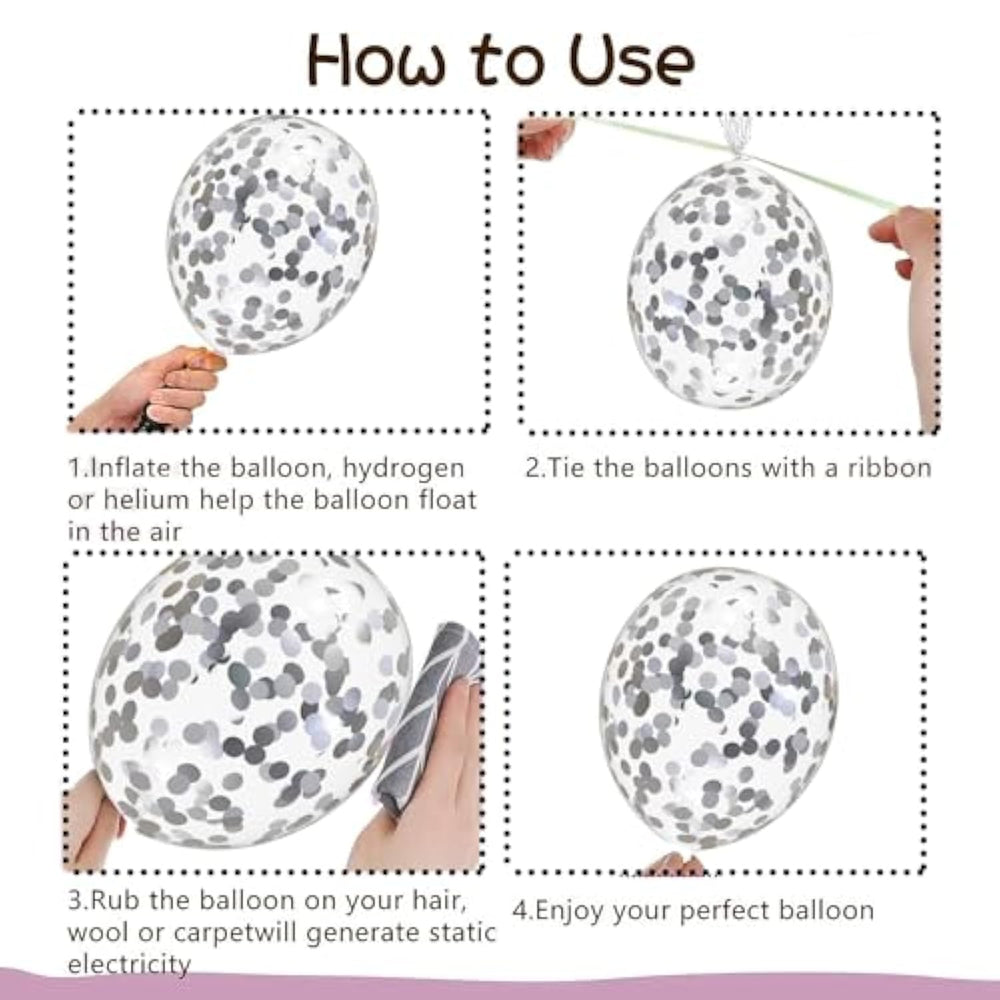 How to Use

1.Inflate the balloon, hydrogen or helium help the balloon float in the air

2.Tie the balloons with a ribbon

3.Rub the balloon on your hair, wool or carpetwill generate static electricity

4.Enjoy your perfect balloon