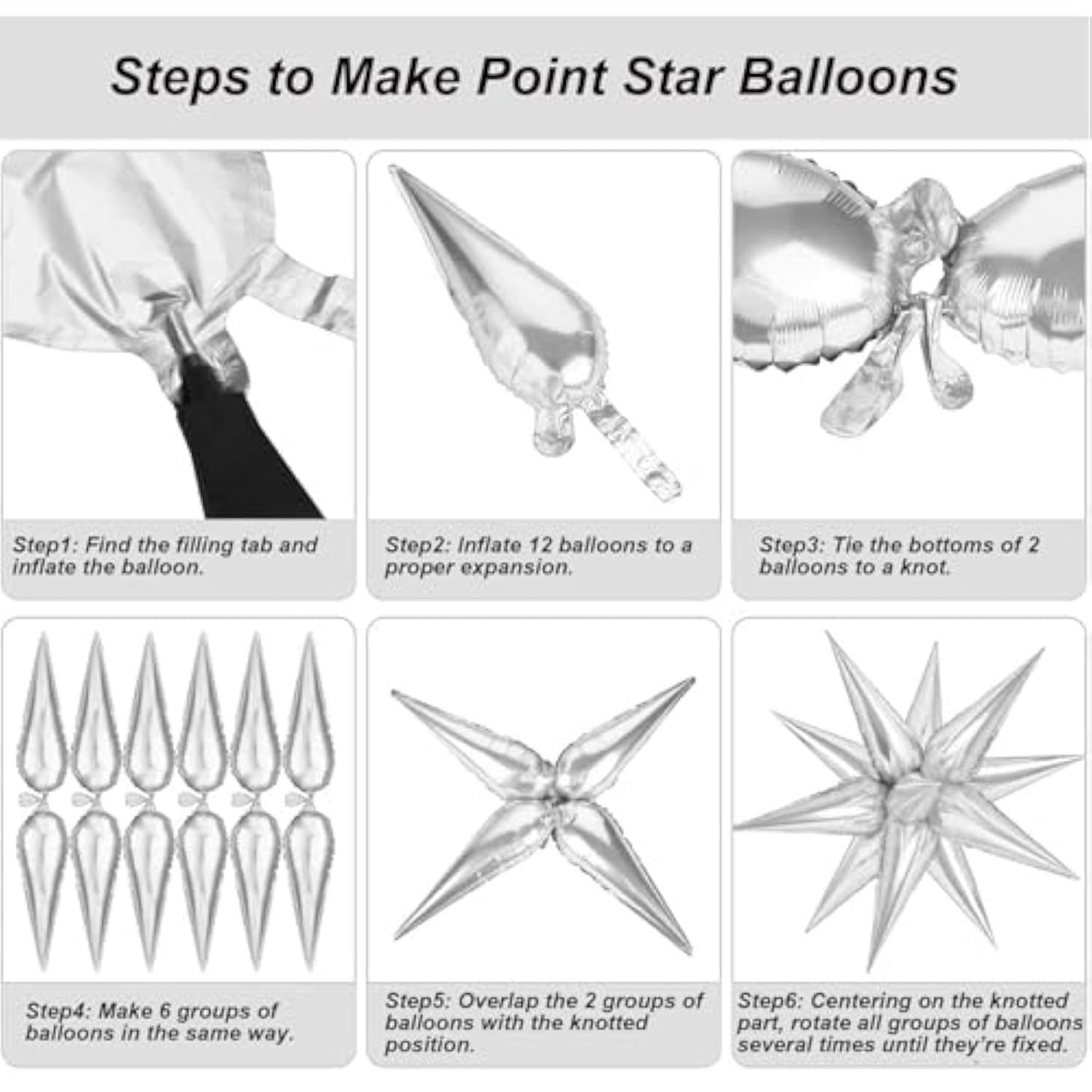 Steps to Make Point Star Balloons

Step1: Find the filling tab and inflate the balloon.

Step2: Inflate 12 balloons to a proper expansion.

Step3: Tie the bottoms of 2 balloons to a knot.

Step4: Make 6 groups of balloons in the same way.

Step5: Overlap the 2 groups of balloons with the knotted position.

Step6: Centering on the knotted part, rotate all groups of balloons several times until they're fixed.