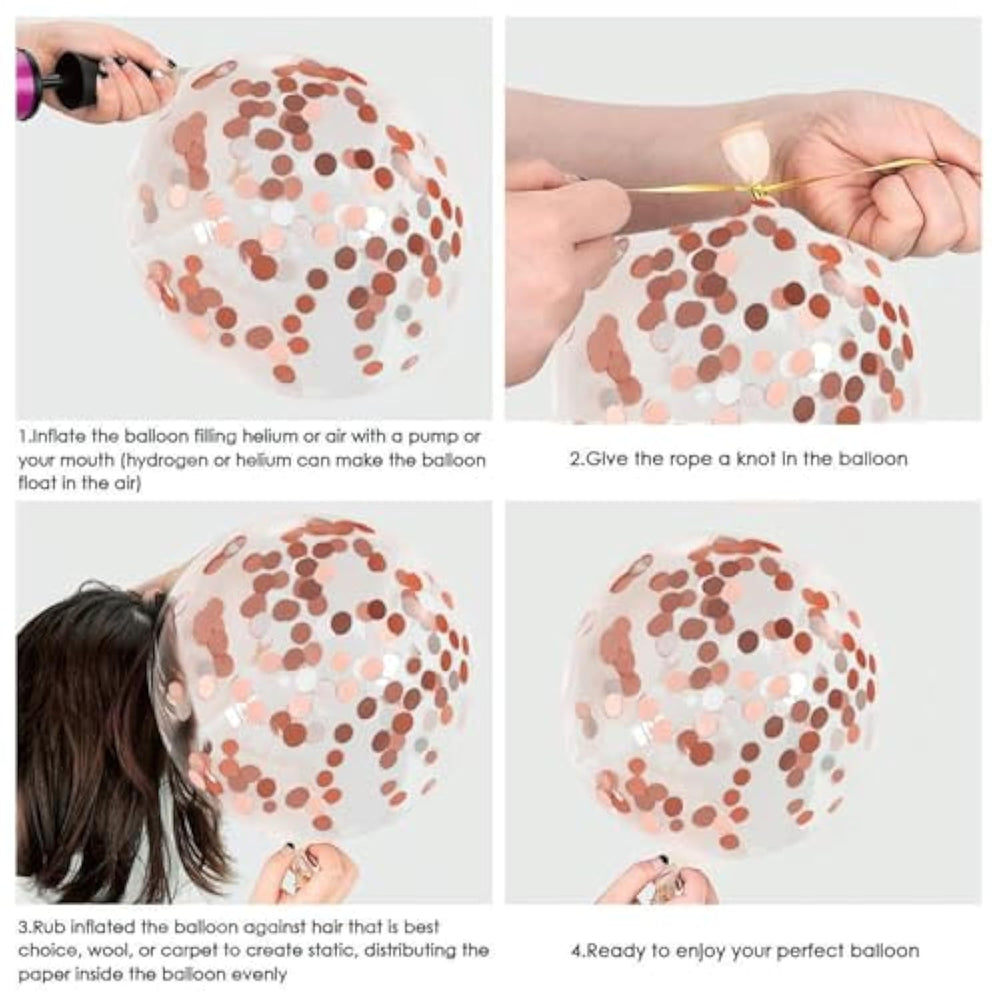 1.Inflate the balloon filling helium or air with a pump or your mouth (hydrogen or helium can make the balloon float in the air)

2.Give the rope a knot in the balloon

3.Rub inflated the balloon against hair that is best choice, wool, or carpet to create static, distributing the paper inside the balloon evenly

4.Ready to enjoy your perfect balloon