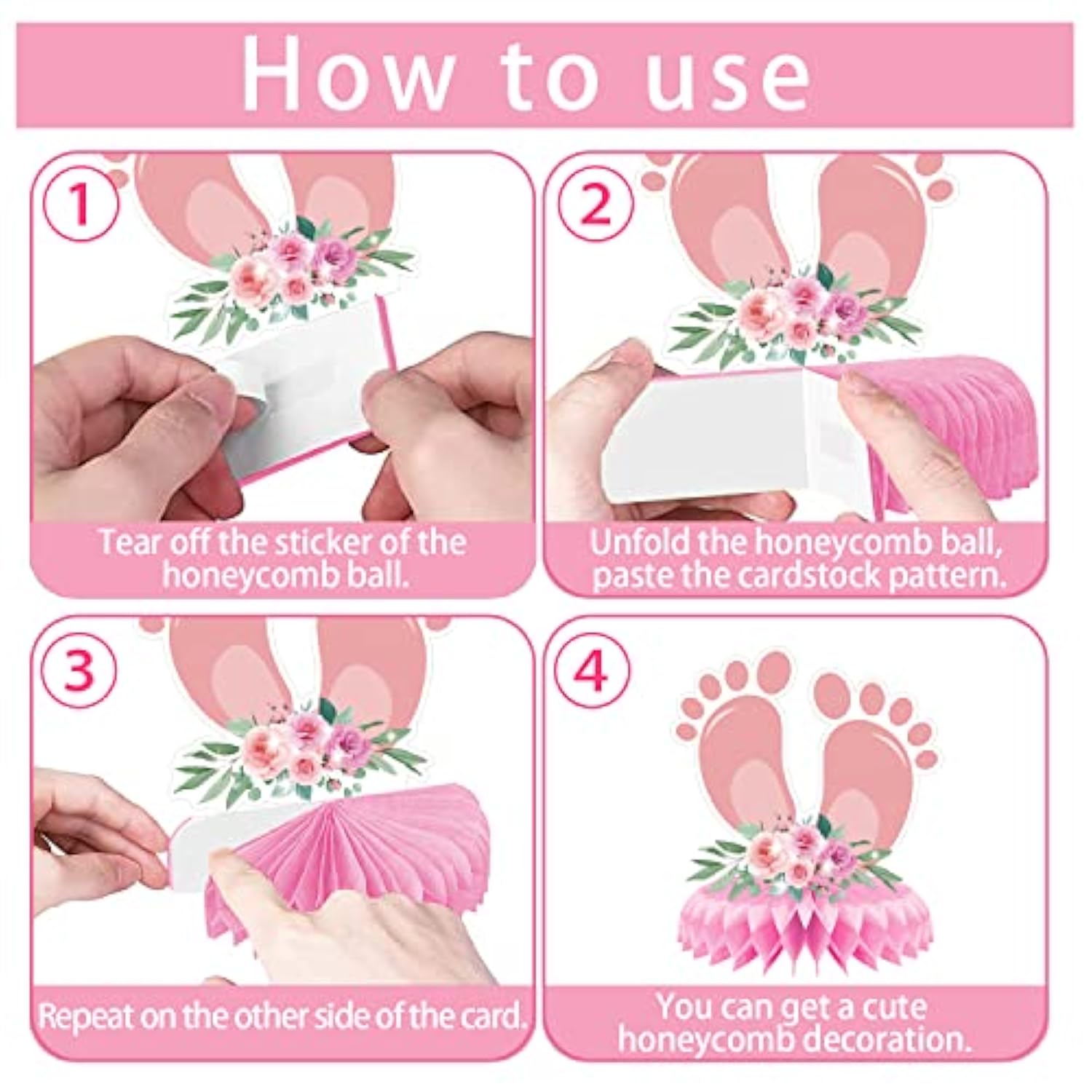 How to use

1

Tear off the sticker of the honeycomb ball.

2

Unfold the honeycomb ball, paste the cardstock pattern.

3

Repeat on the other side of the card.

4

You can get a cute honeycomb decoration.