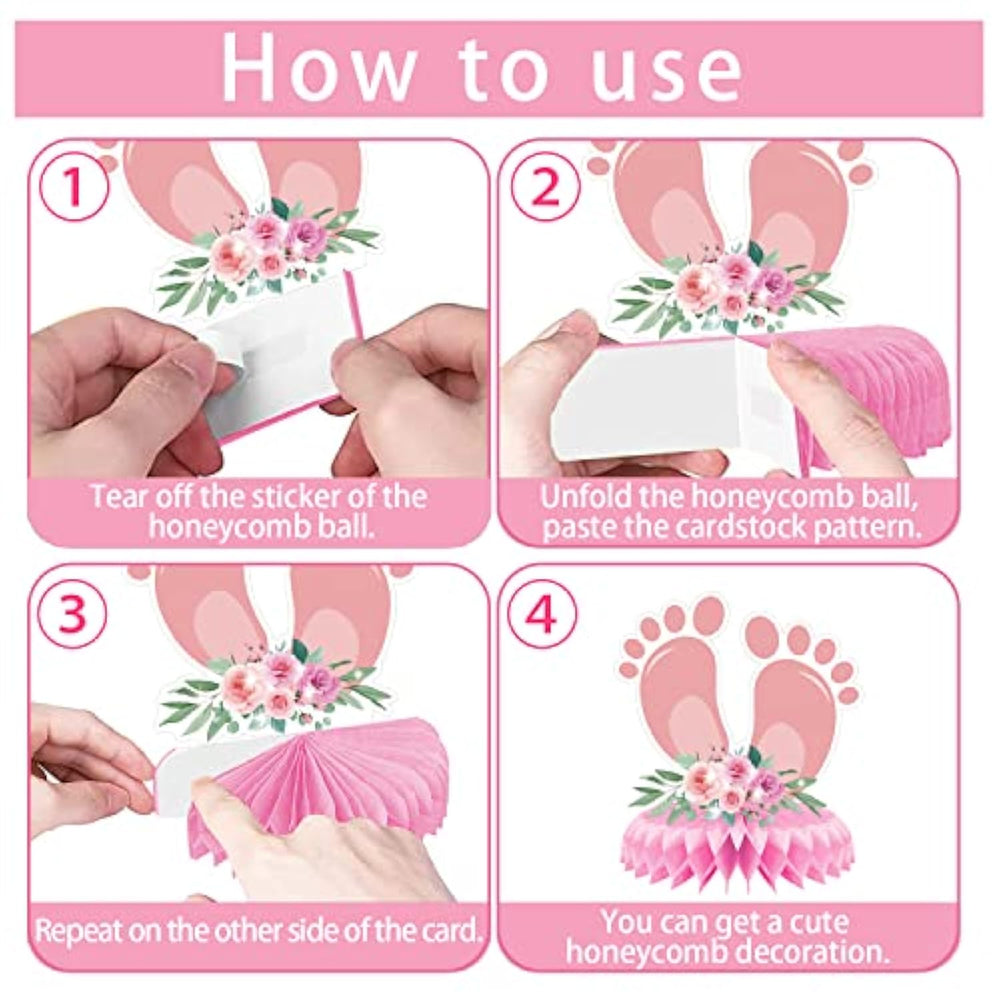 How to use

1

Tear off the sticker of the honeycomb ball.

2

Unfold the honeycomb ball, paste the cardstock pattern.

3

Repeat on the other side of the card.

4

You can get a cute honeycomb decoration.