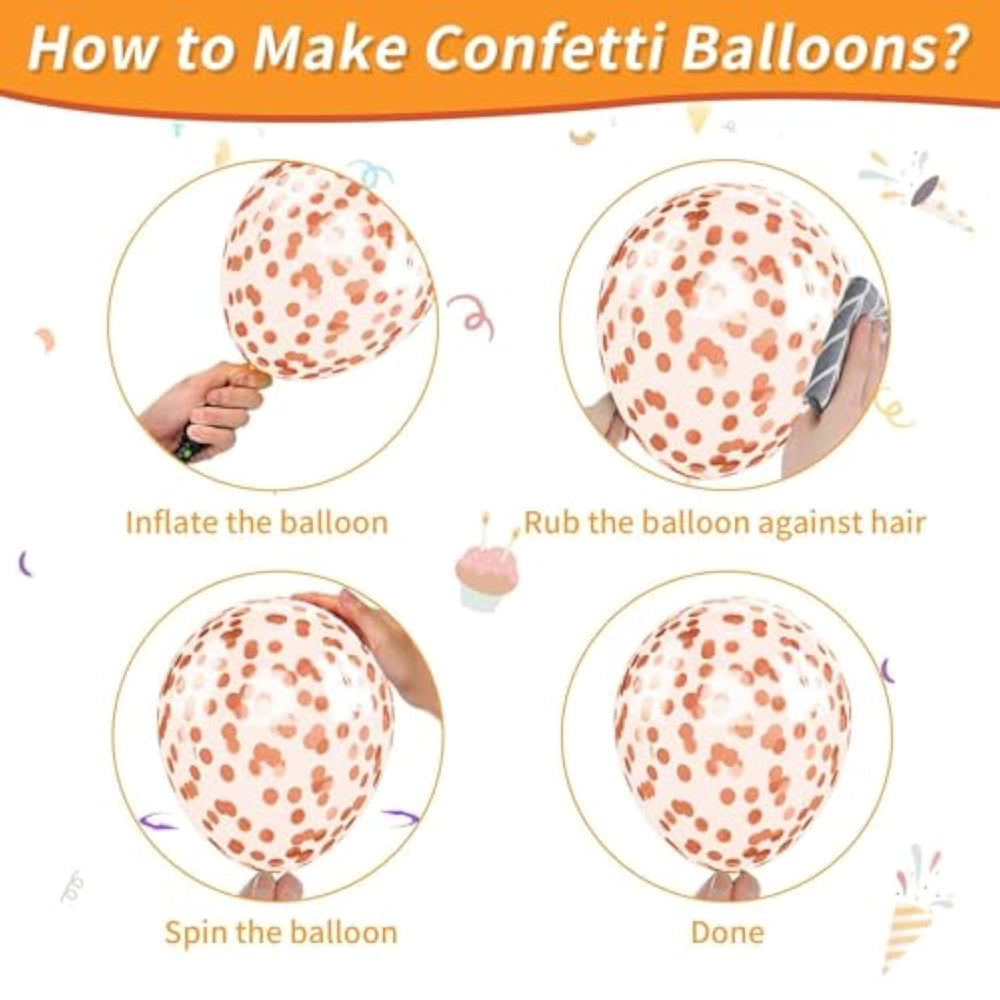 How to Make Confetti Balloons?

Inflate the balloon

Rub the balloon against hair

Spin the balloon

Done