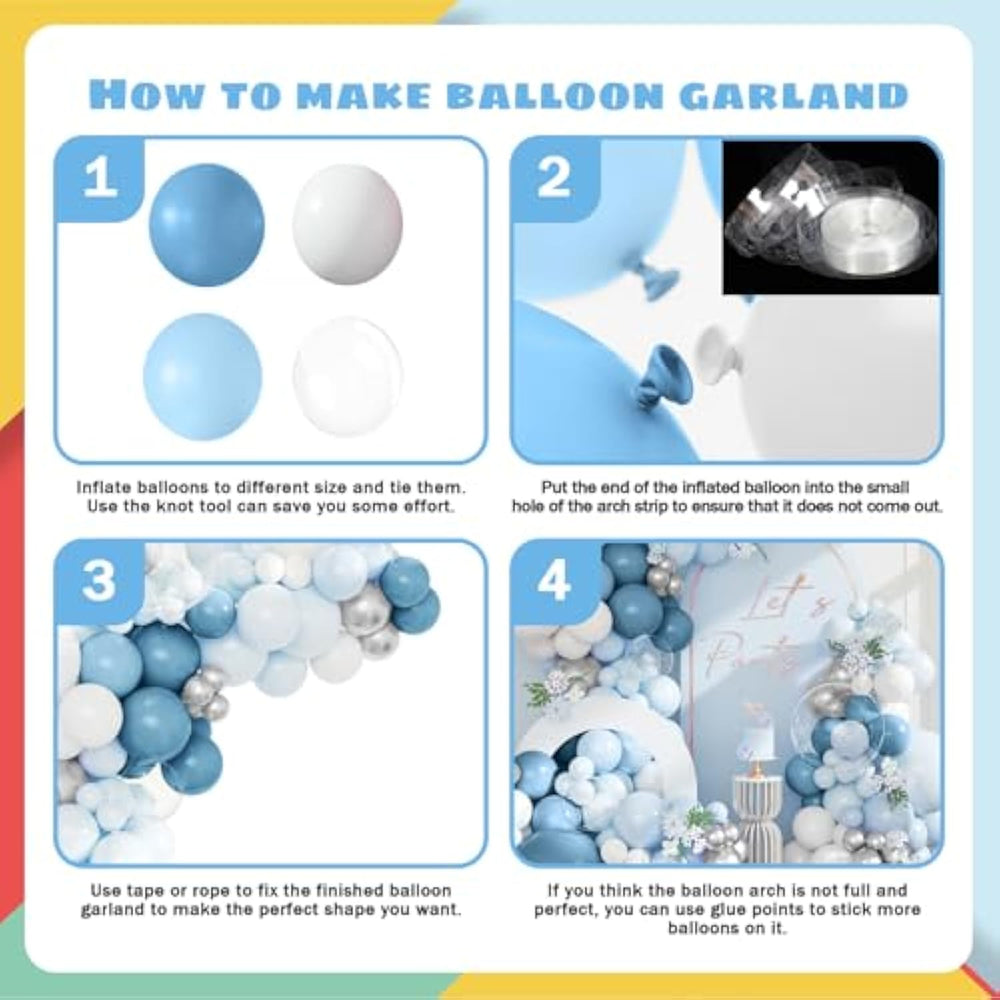 HOW TO MAKE BALLOON GARLAND

1

Inflate balloons to different size and tie them. Use the knot tool can save you some effort.

2

Put the end of the inflated balloon into the small hole of the arch strip to ensure that it does not come out.

3

Use tape or rope to fix the finished balloon garland to make the perfect shape you want.

4

Let's Party

If you think the balloon arch is not full and perfect, you can use glue points to stick more balloons on it.