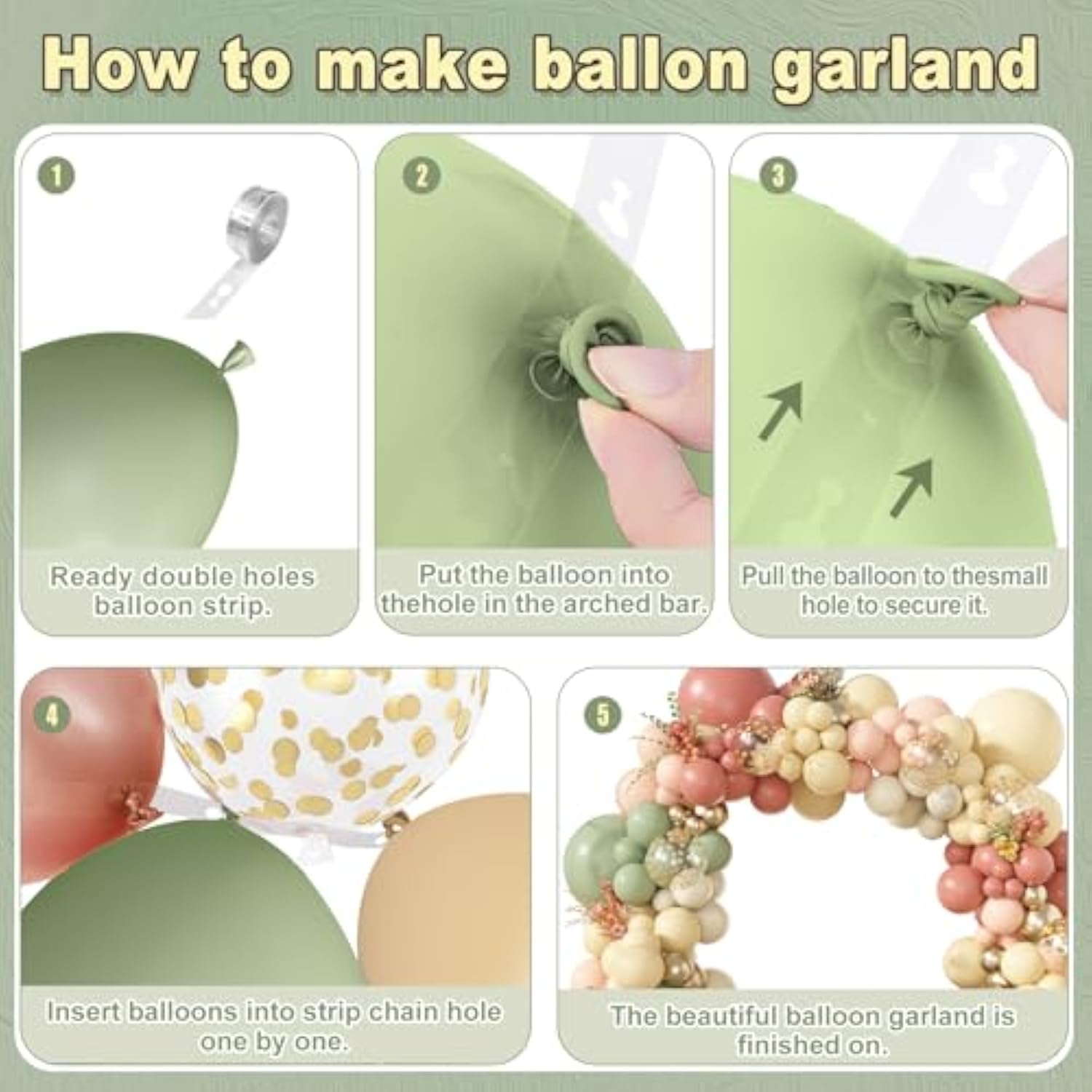 How to make ballon garland

1

Ready double holes balloon strip.

2

Put the balloon into thehole in the arched bar.

3

Pull the balloon to thesmall hole to secure it.

4

Insert balloons into strip chain hole one by one.

5

The beautiful balloon garland is finished on.