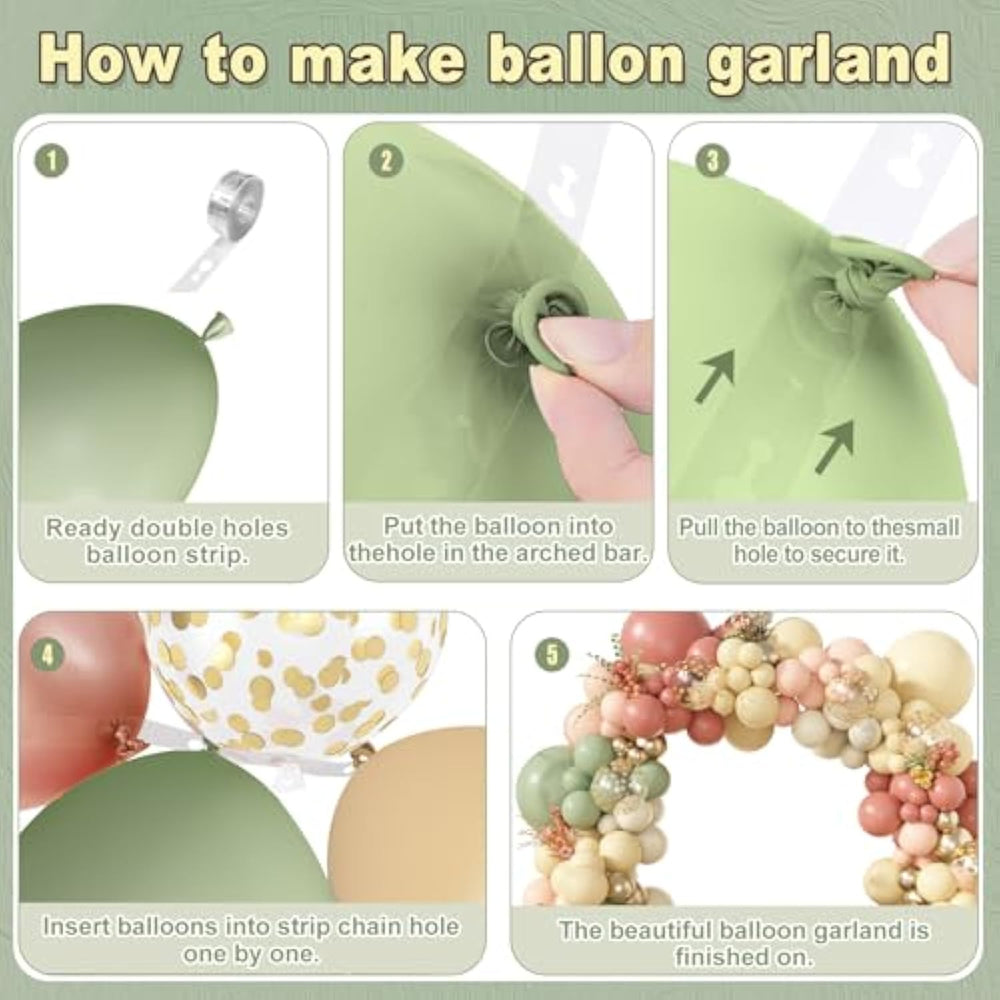 How to make ballon garland

1

Ready double holes balloon strip.

2

Put the balloon into thehole in the arched bar.

3

Pull the balloon to thesmall hole to secure it.

4

Insert balloons into strip chain hole one by one.

5

The beautiful balloon garland is finished on.