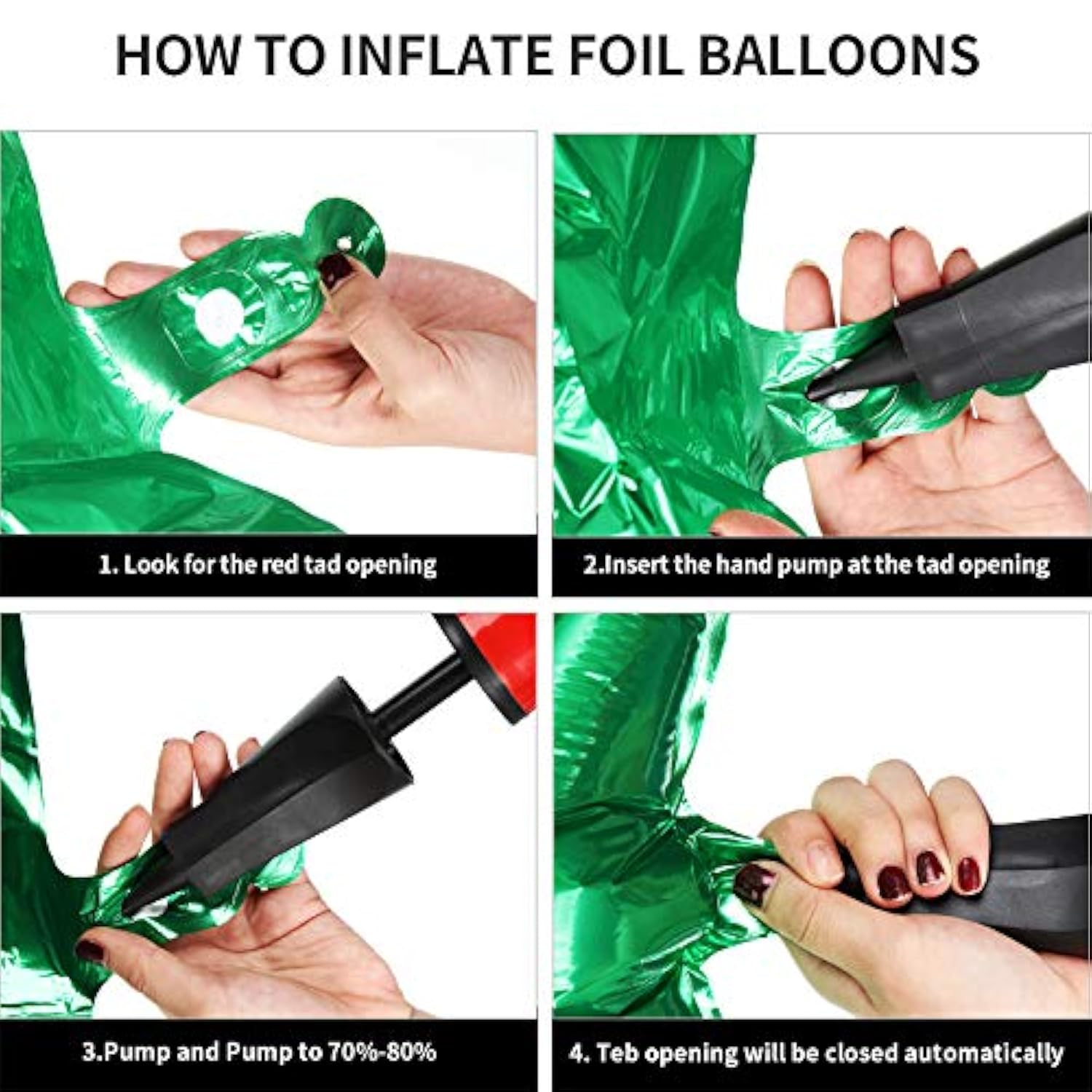 HOW TO INFLATE FOIL BALLOONS

1. Look for the red tad opening

2.Insert the hand pump at the tad opening

3.Pump and Pump to 70%-80%

4. Teb opening will be closed automatically