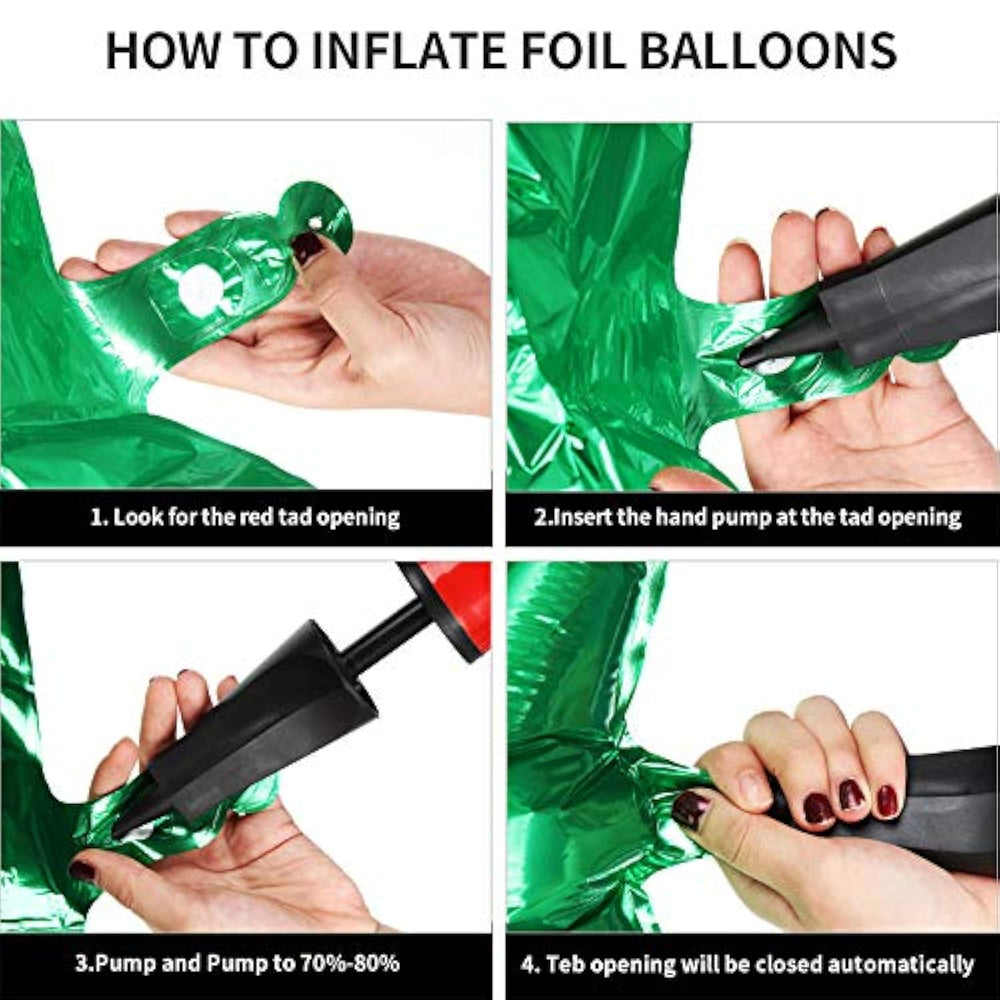 HOW TO INFLATE FOIL BALLOONS

1. Look for the red tad opening

2.Insert the hand pump at the tad opening

3.Pump and Pump to 70%-80%

4. Teb opening will be closed automatically