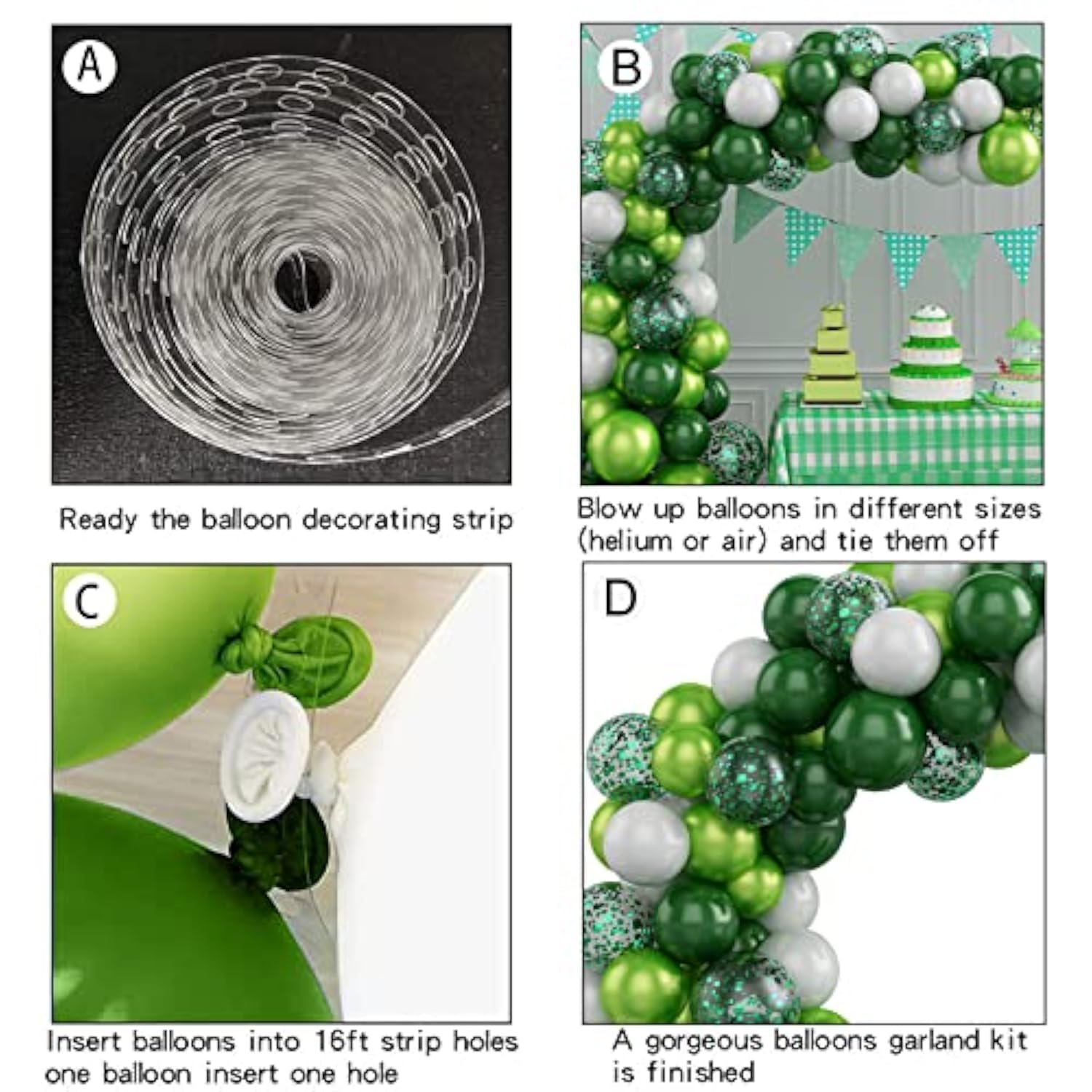 A

Ready the balloon decorating strip

B

Blow up balloons in different sizes (helium or air) and tie them off

C

Insert balloons into 16ft strip holes one balloon insert one hole

D

A gorgeous balloons garland kit is finished