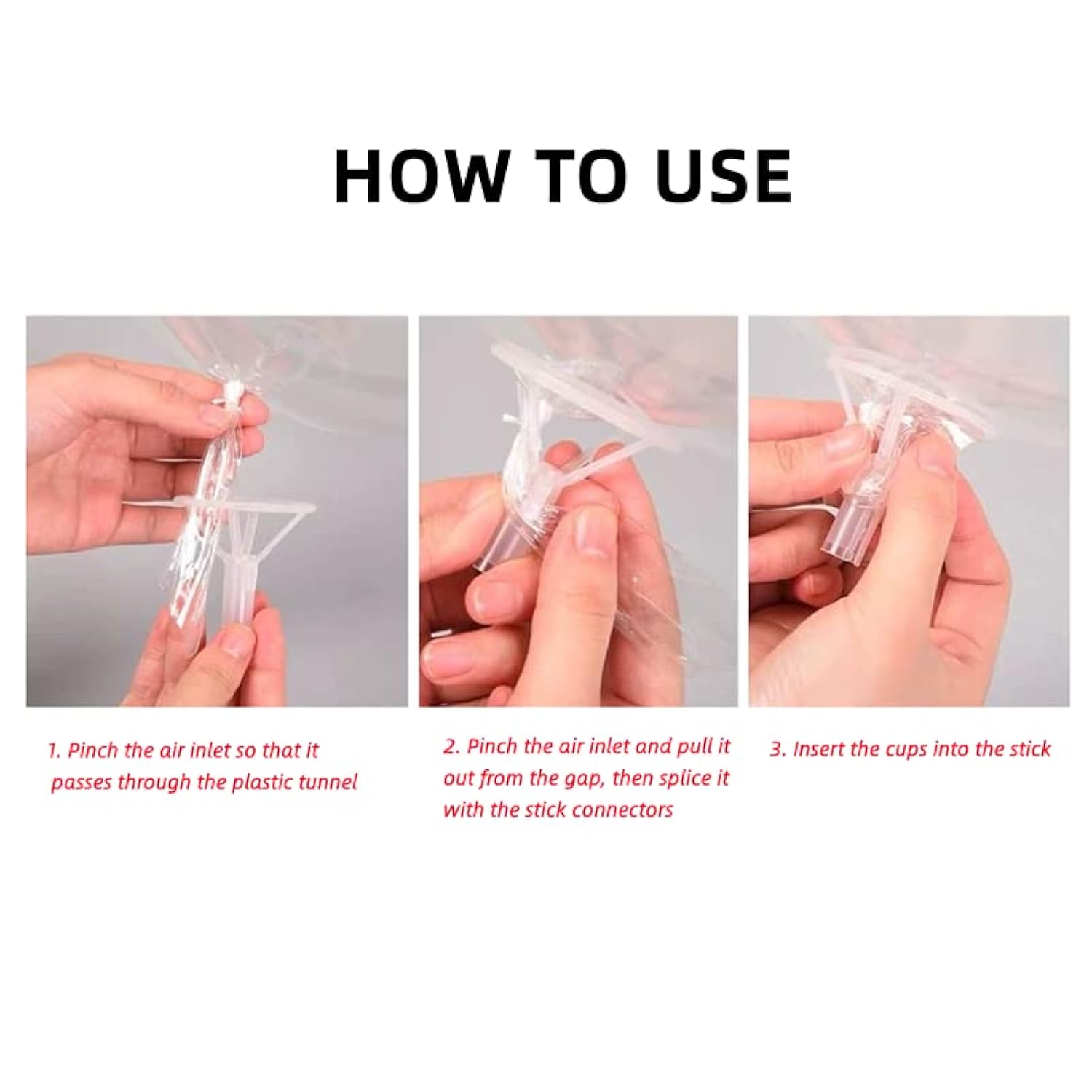 HOW TO USE

1. Pinch the air inlet so that it passes through the plastic tunnel

2. Pinch the air inlet and pull it out from the gap, then splice it with the stick connectors

3. Insert the cups into the stick