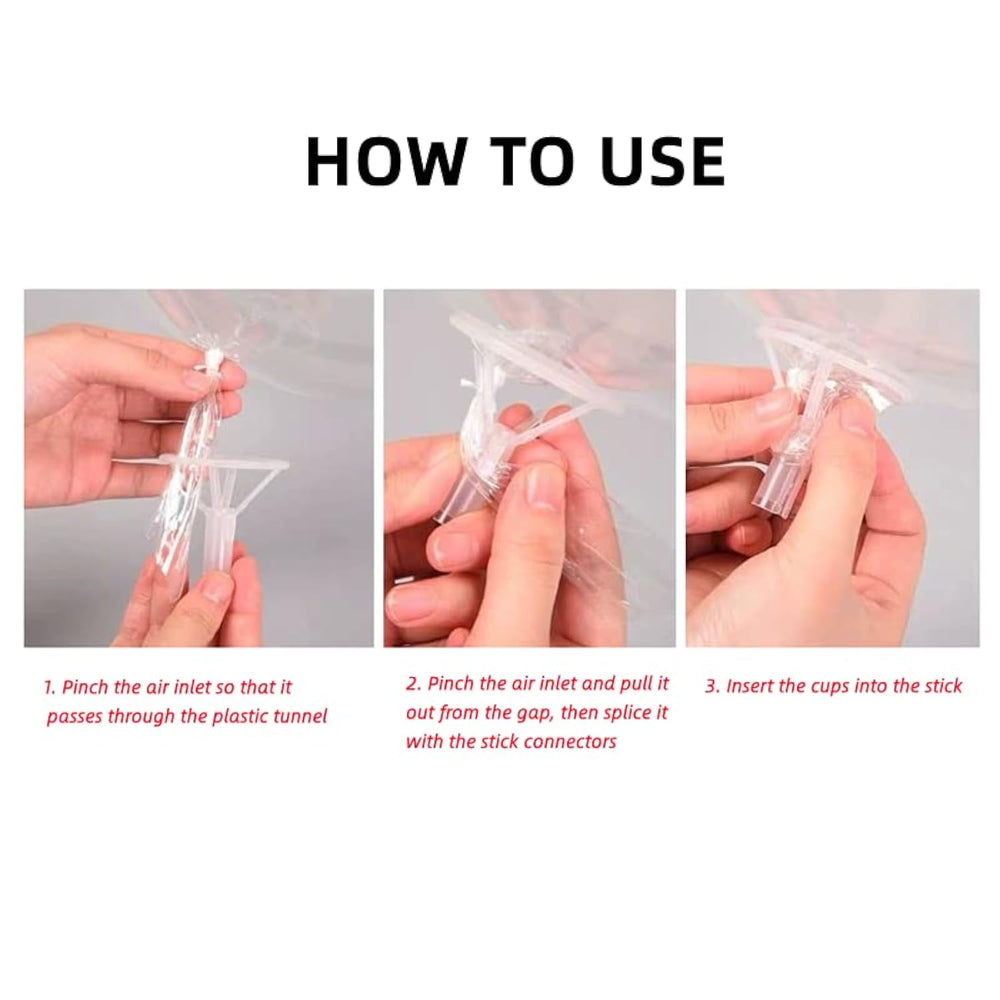 HOW TO USE

1. Pinch the air inlet so that it passes through the plastic tunnel

2. Pinch the air inlet and pull it out from the gap, then splice it with the stick connectors

3. Insert the cups into the stick