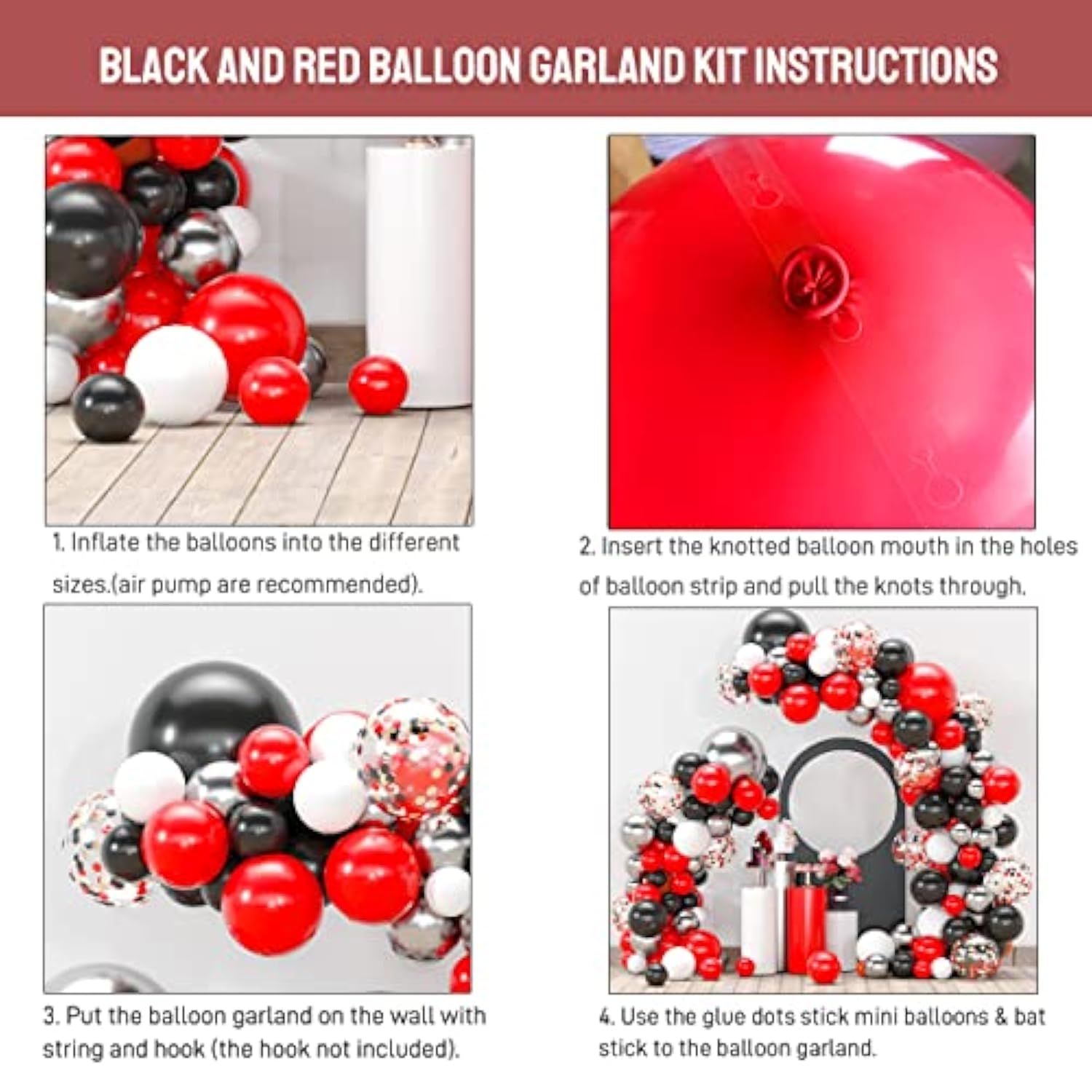 BLACK AND RED BALLOON GARLAND KIT INSTRUCTIONS

1. Inflate the balloons into the different sizes.(air pump are recommended).

2. Insert the knotted balloon mouth in the holes of balloon strip and pull the knots through.

3. Put the balloon garland on the wall with string and hook (the hook not included).

4. Use the glue dots stick mini balloons & bat stick to the balloon garland.