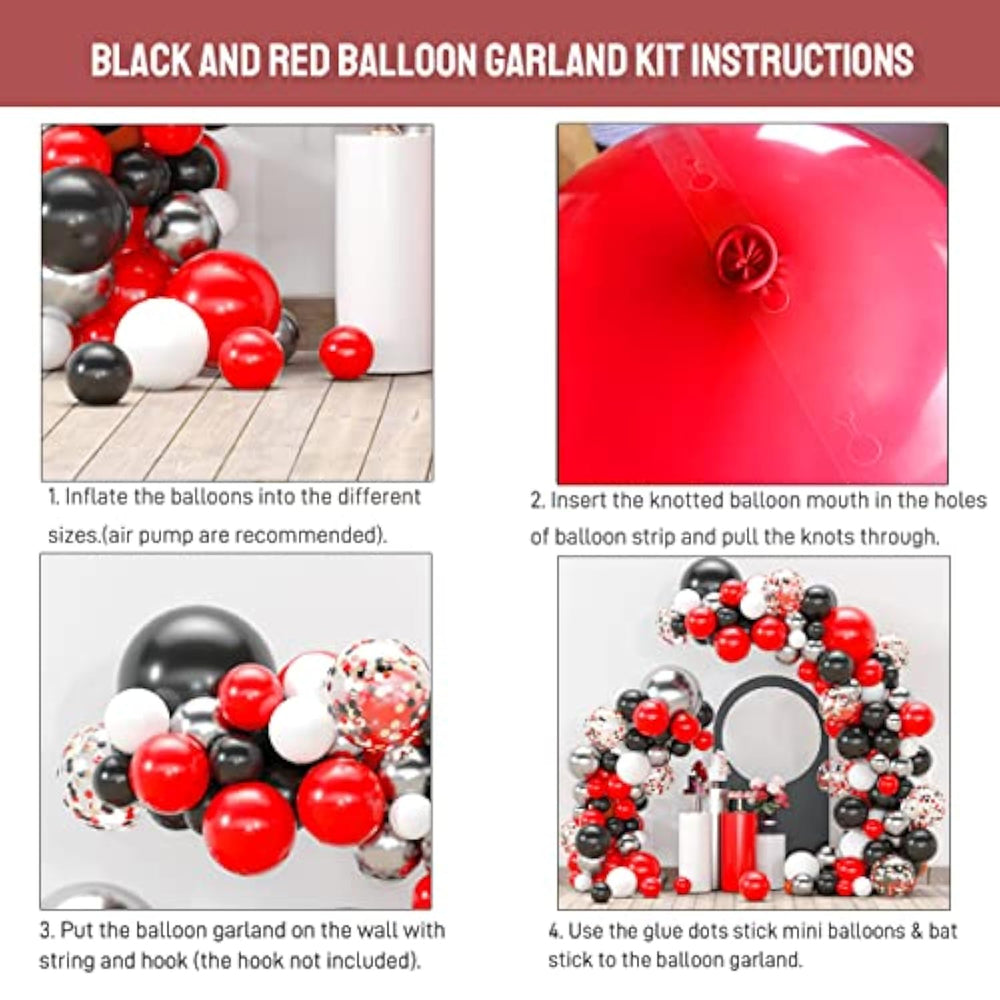 BLACK AND RED BALLOON GARLAND KIT INSTRUCTIONS

1. Inflate the balloons into the different sizes.(air pump are recommended).

2. Insert the knotted balloon mouth in the holes of balloon strip and pull the knots through.

3. Put the balloon garland on the wall with string and hook (the hook not included).

4. Use the glue dots stick mini balloons & bat stick to the balloon garland.