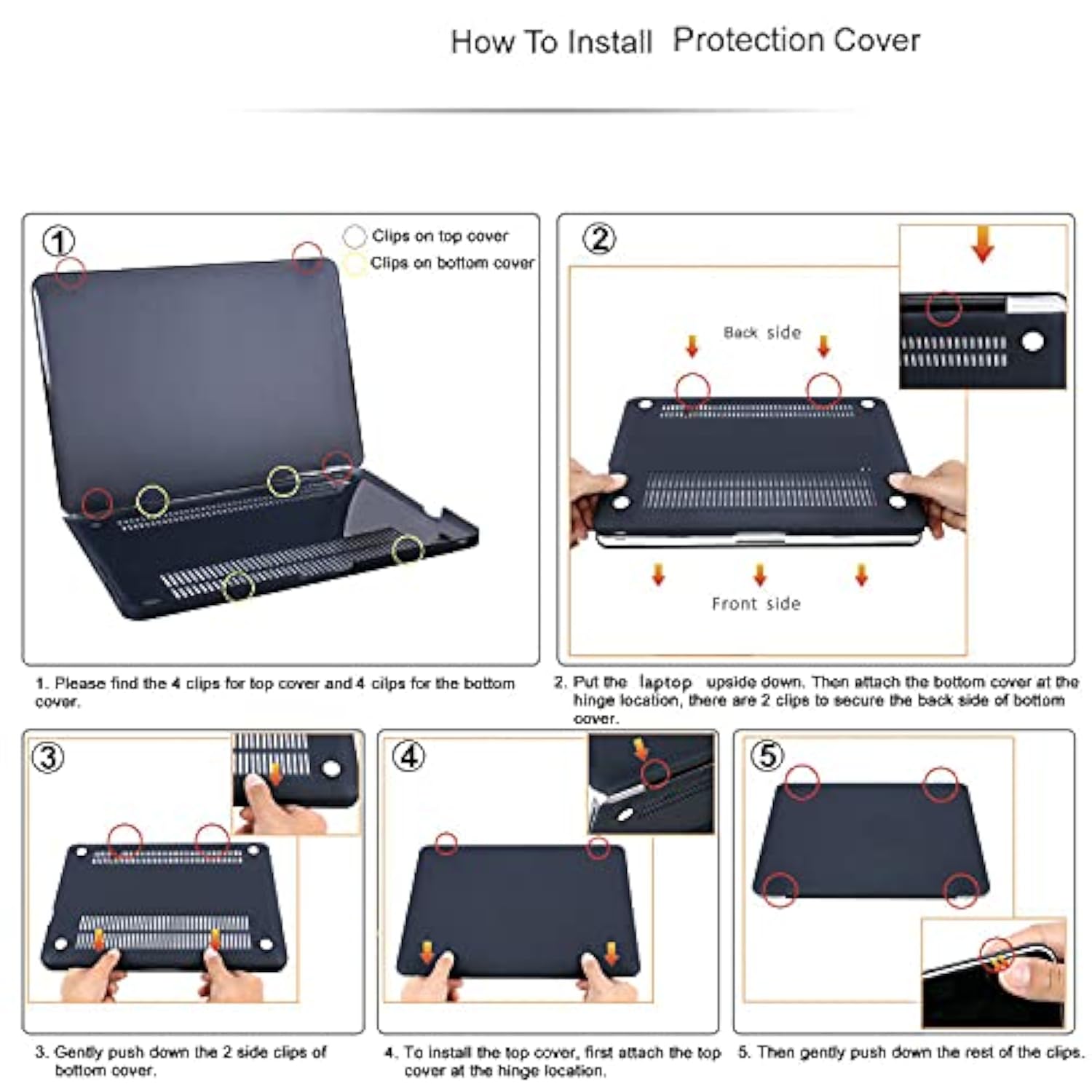 How To Install Protection Cover

①

Clips on top cover
Clips on bottom cover

1. Please find the 4 clips for top cover and 4 cilps for the bottom cover.

②

Back side

Front side

2. Put the laptop upside down. Then attach the bottom cover at the hinge location, there are 2 clips to secure the back side of bottom cover.

③

3. Gently push down the 2 side clips of bottom cover.

④

4. To install the top cover, first attach the top cover at the hinge location.

⑤

5. Then gently push down the rest of the clips.