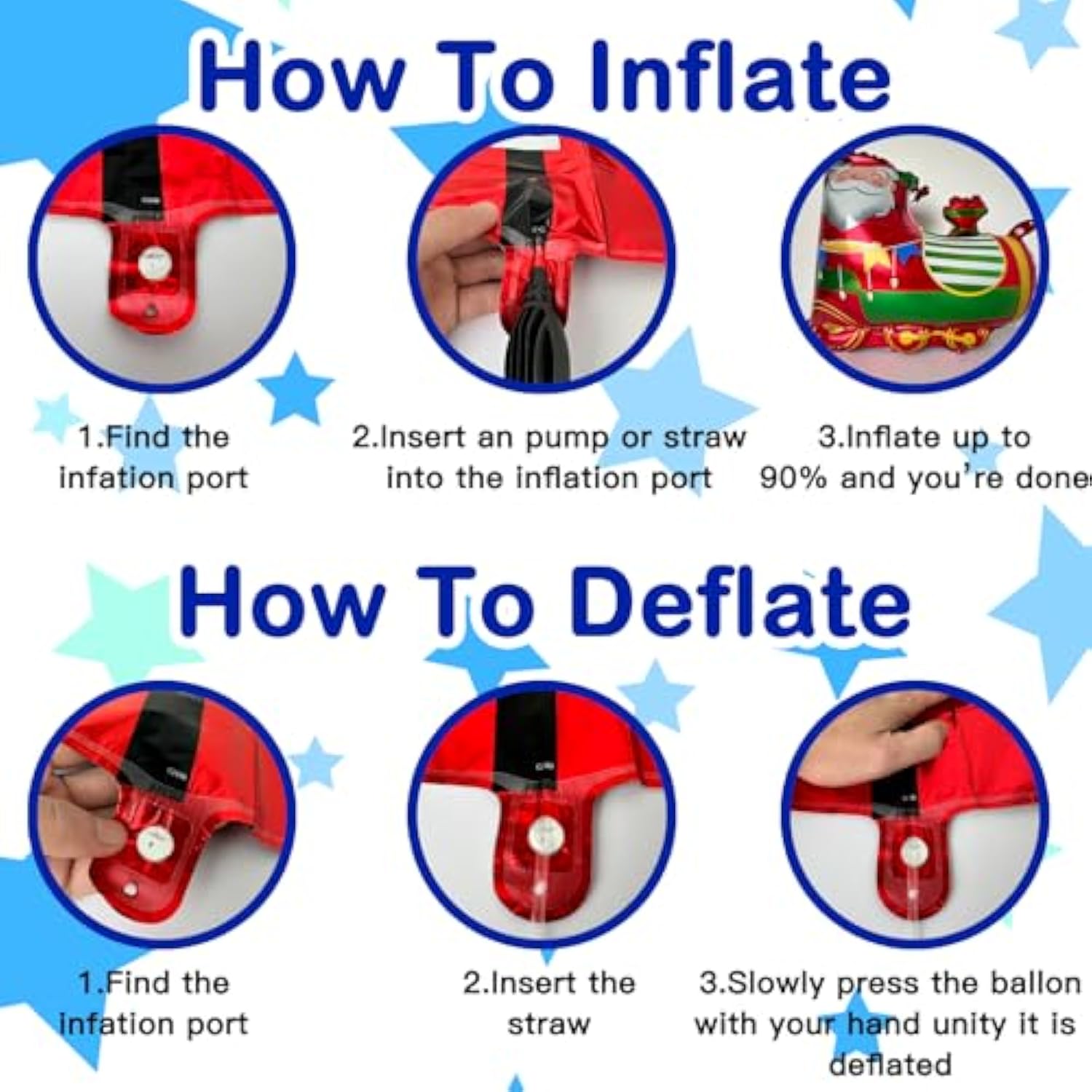 How To Inflate

1.Find the infation port

2.Insert an pump or straw into the inflation port

3.Inflate up to 90% and you're done

How To Deflate

1.Find the infation port

2.Insert the straw

3.Slowly press the ballon with your hand unity it is deflated