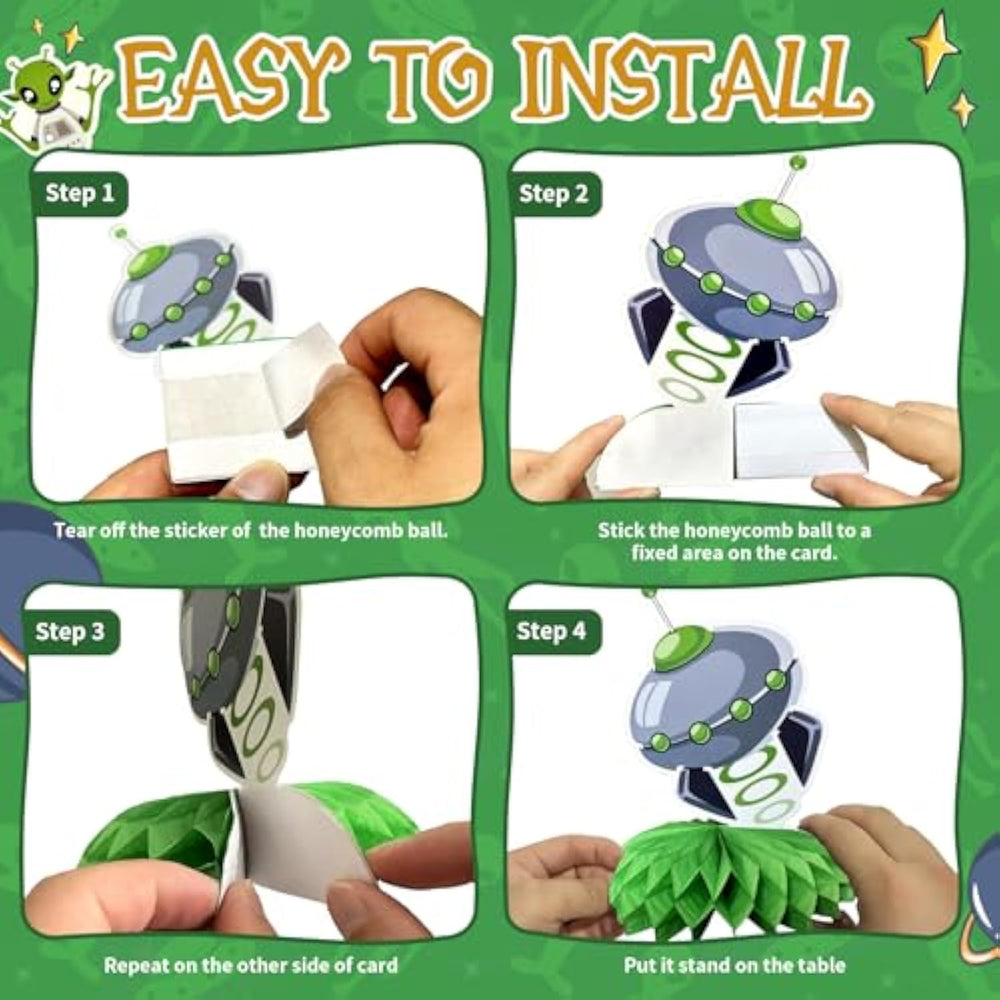 EASY TO INSTALL

Step 1

Tear off the sticker of the honeycomb ball.

Step 2

Stick the honeycomb ball to a fixed area on the card.

Step 3

Repeat on the other side of card

Step 4

Put it stand on the table