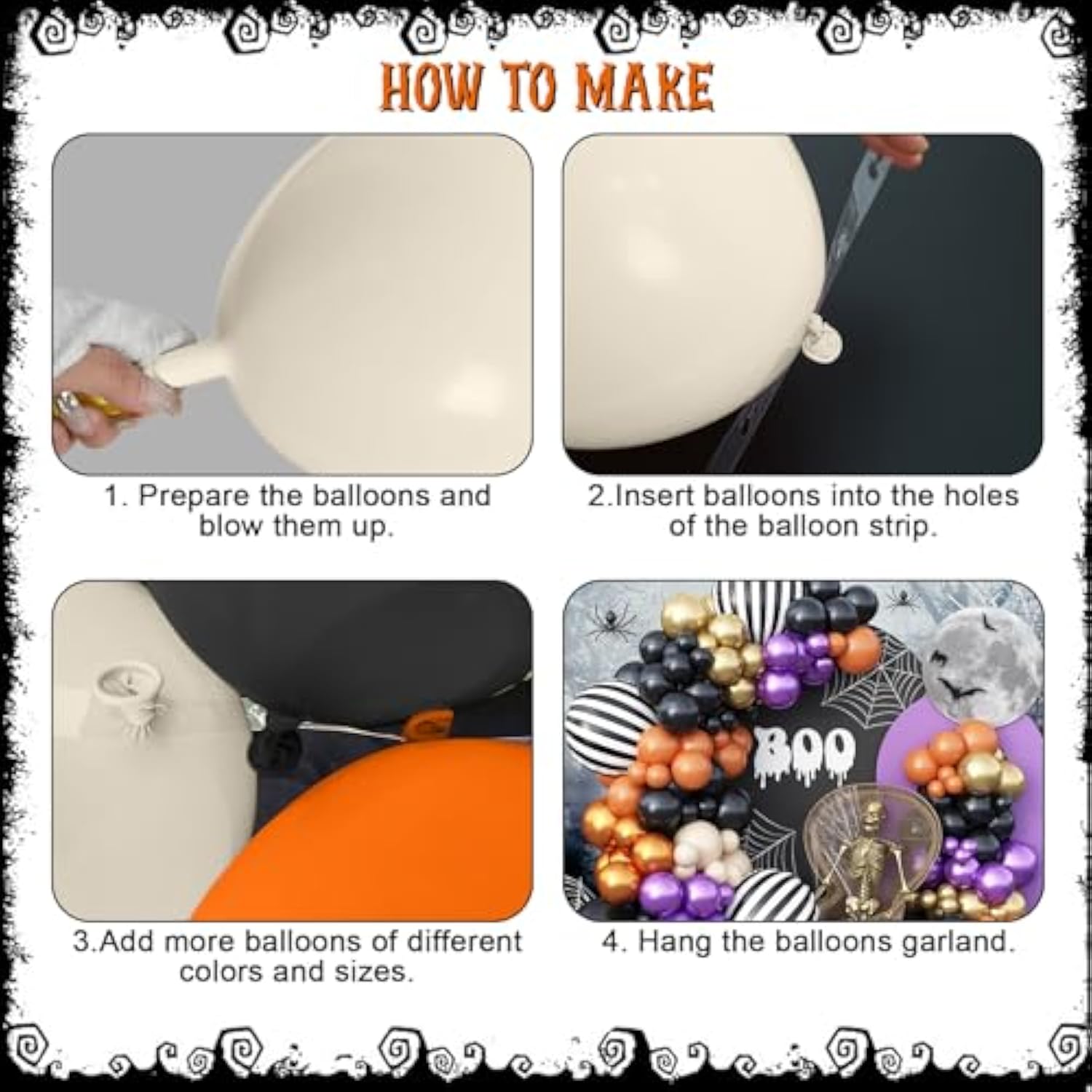 HOW TO MAKE

1. Prepare the balloons and blow them up.

2.Insert balloons into the holes of the balloon strip.

3.Add more balloons of different colors and sizes.

BOO

4. Hang the balloons garland.