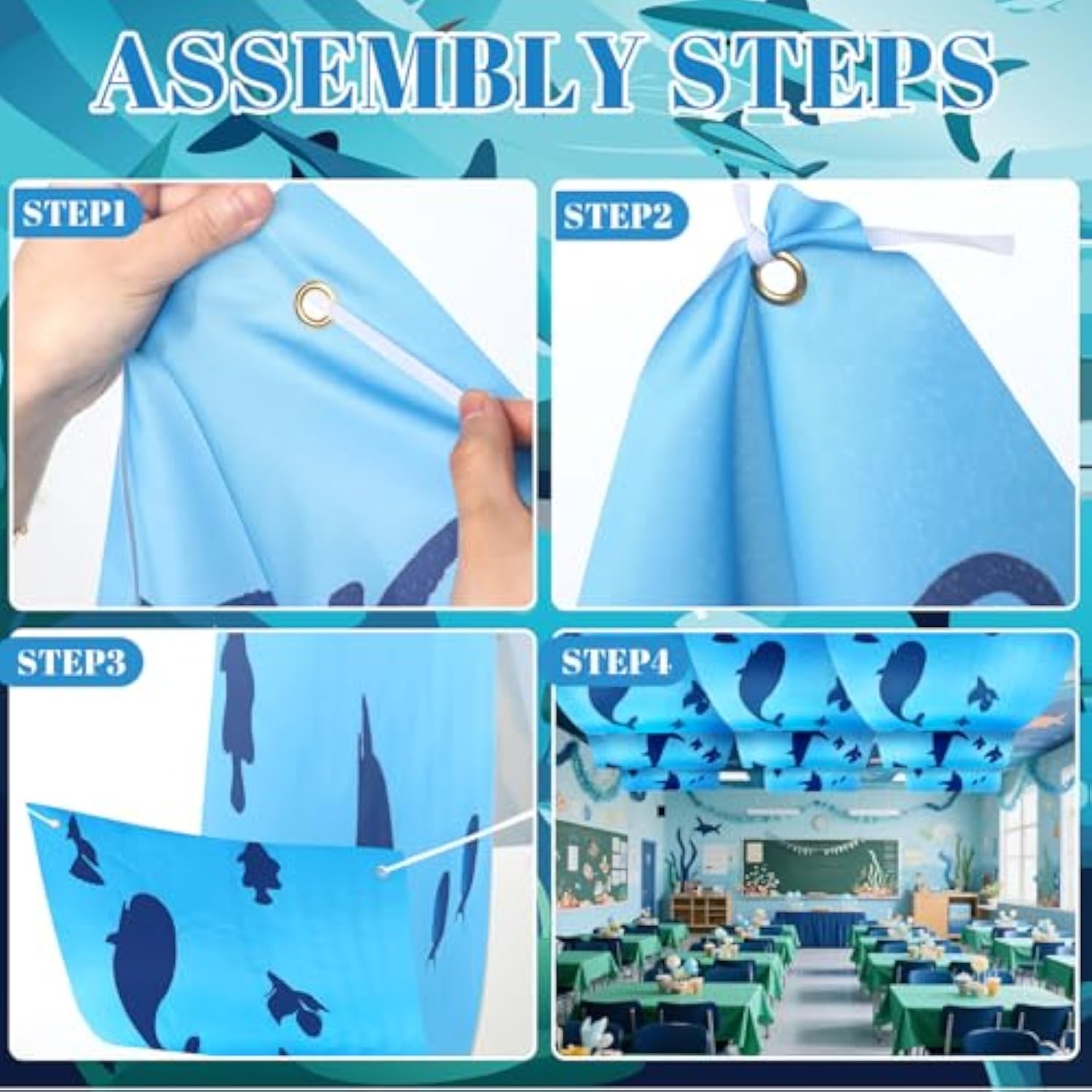 ASSEMBLY STEPS

STEP1

STEP2

STEP3

STEP4