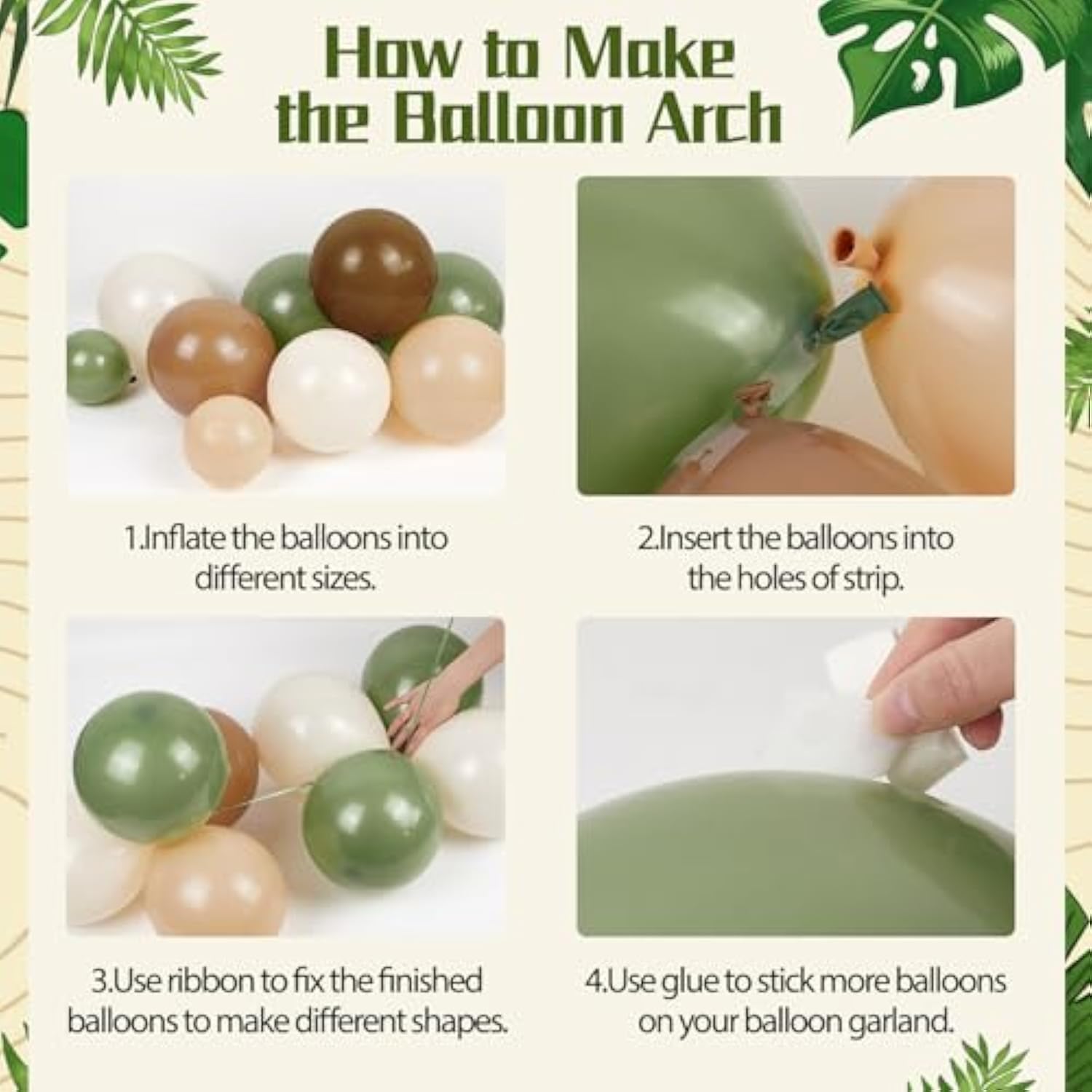 How to Make the Balloon Arch

1.Inflate the balloons into different sizes.

2.Insert the balloons into the holes of strip.

3.Use ribbon to fix the finished balloons to make different shapes.

4.Use glue to stick more balloons on your balloon garland.