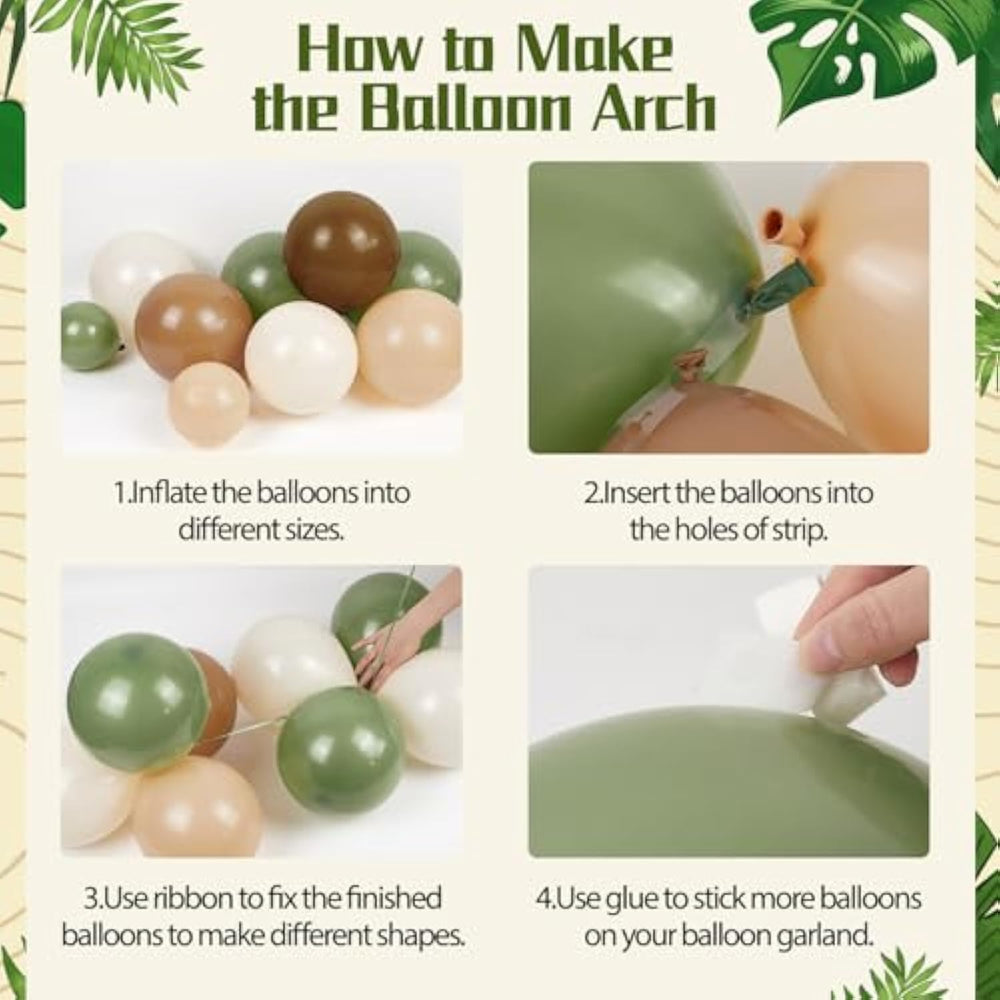 How to Make the Balloon Arch

1.Inflate the balloons into different sizes.

2.Insert the balloons into the holes of strip.

3.Use ribbon to fix the finished balloons to make different shapes.

4.Use glue to stick more balloons on your balloon garland.