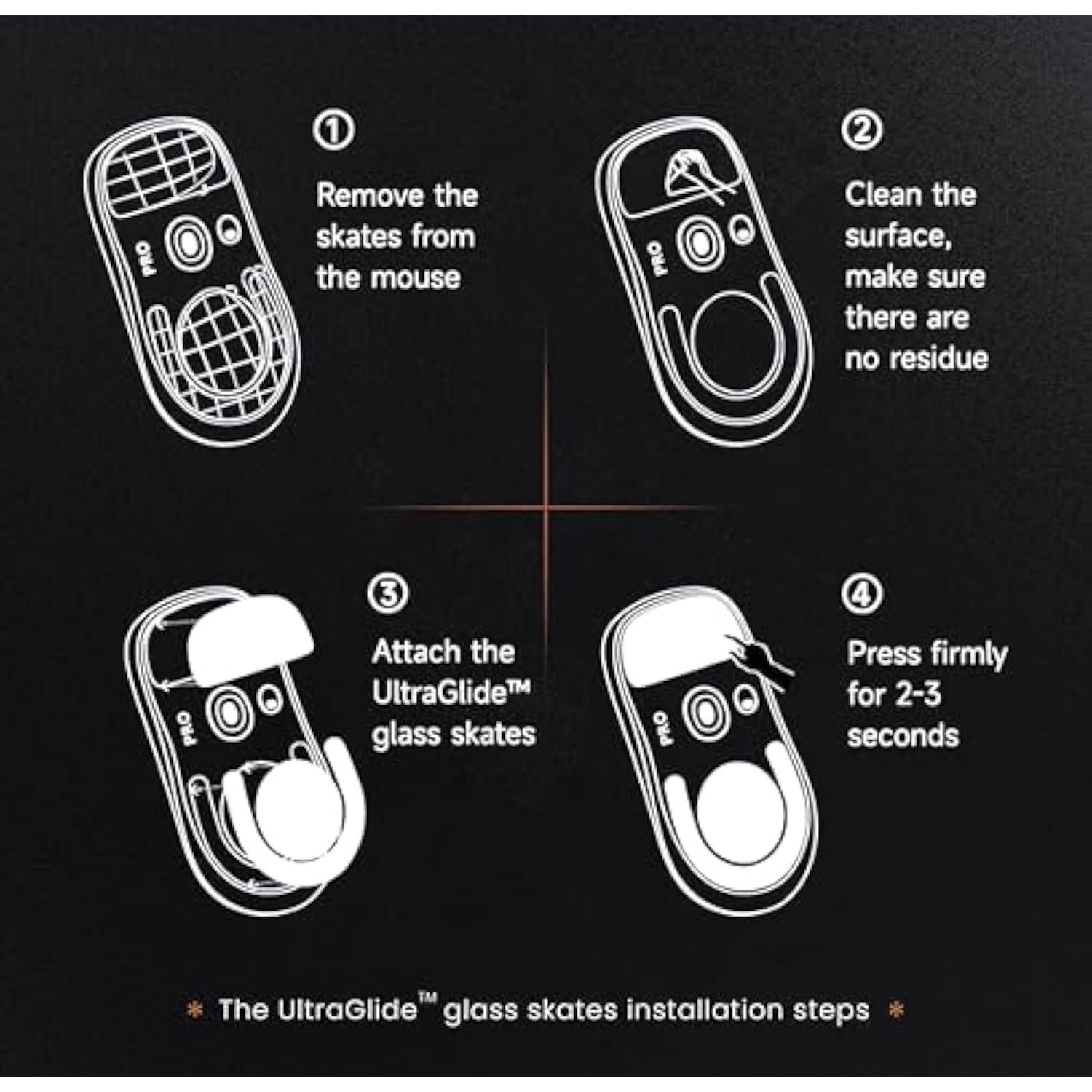 PRO

① Remove the skates from the mouse

PRO

② Clean the surface, make sure there are no residue

PRO

③ Attach the UltraGlide™ glass skates

PRO

④ Press firmly for 2-3 seconds

* The UltraGlide™ glass skates installation steps *