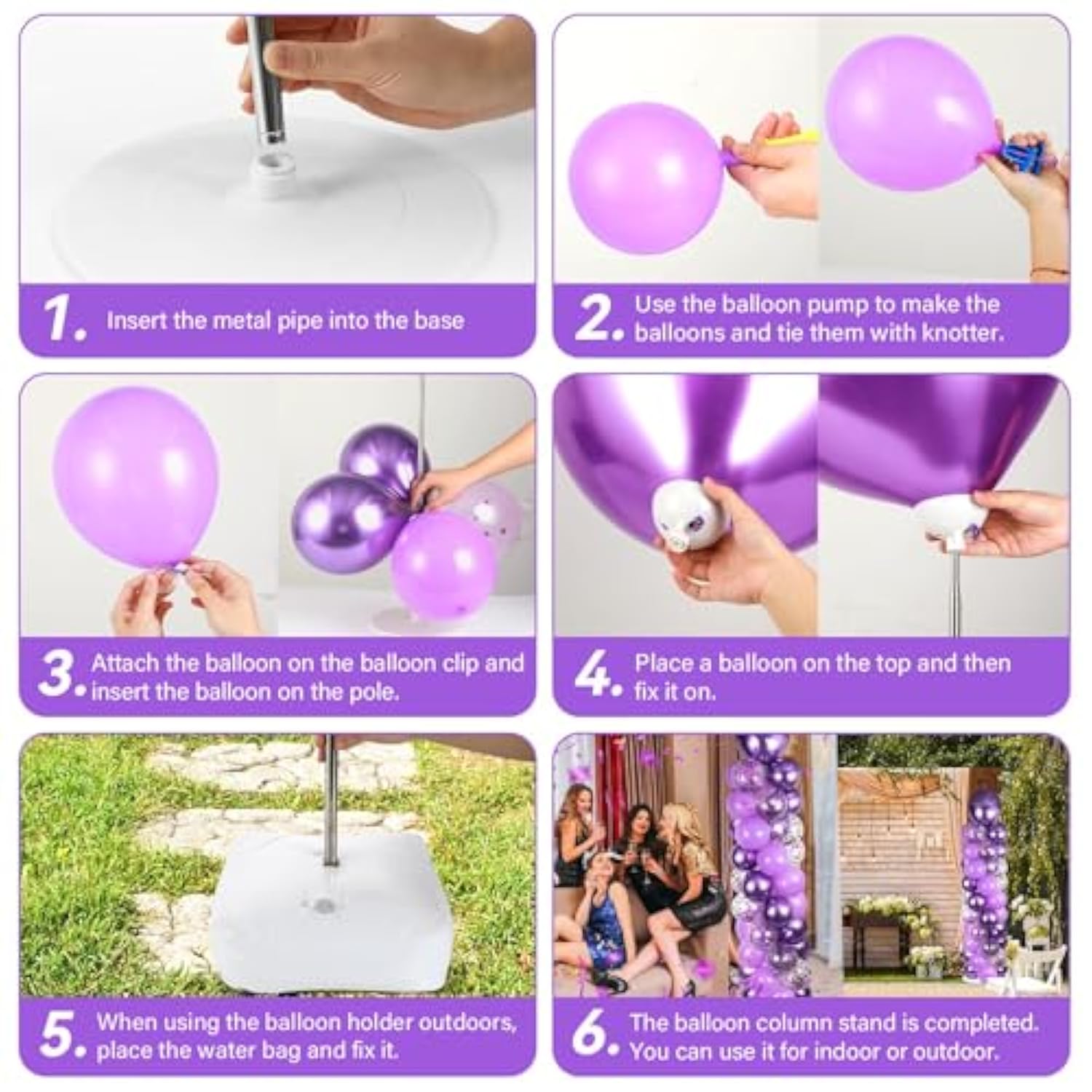 1. Insert the metal pipe into the base

2. Use the balloon pump to make the balloons and tie them with knotter.

3. Attach the balloon on the balloon clip and insert the balloon on the pole.

4. Place a balloon on the top and then fix it on.

5. When using the balloon holder outdoors, place the water bag and fix it.

6. The balloon column stand is completed. You can use it for indoor or outdoor.