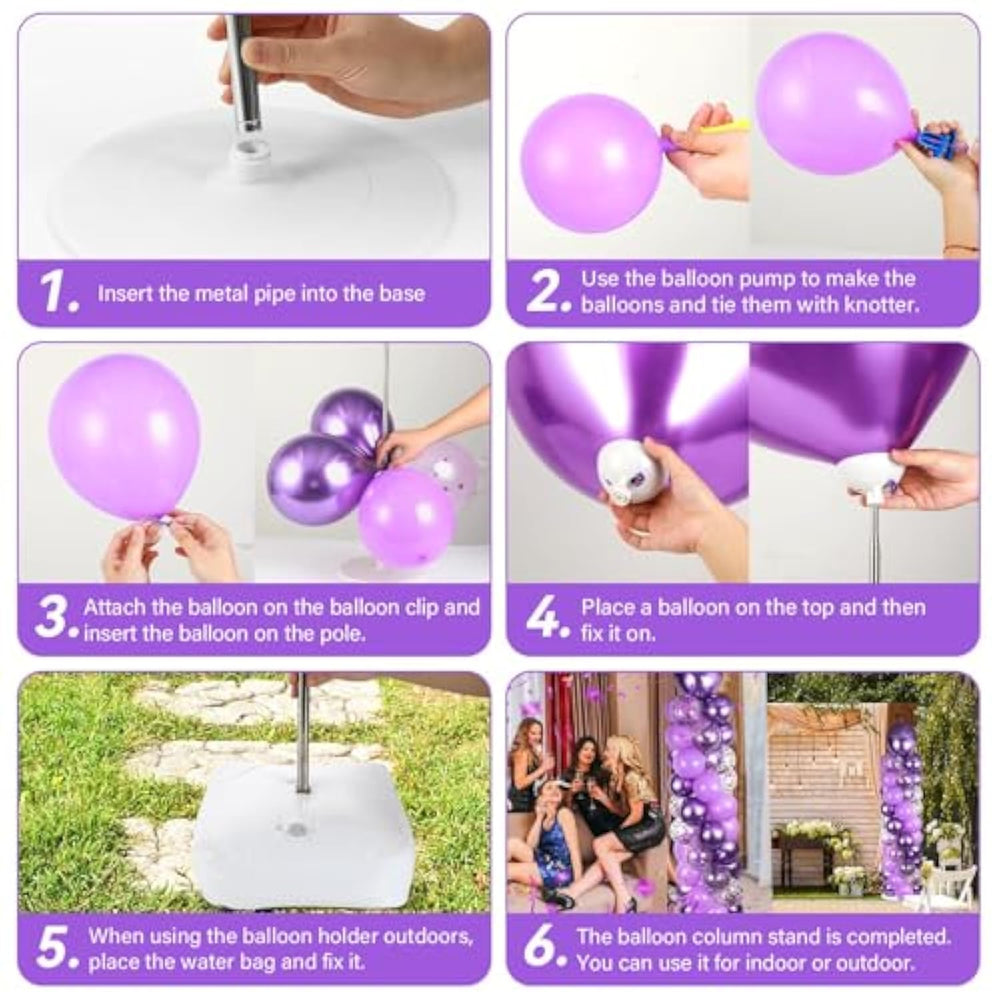 1. Insert the metal pipe into the base

2. Use the balloon pump to make the balloons and tie them with knotter.

3. Attach the balloon on the balloon clip and insert the balloon on the pole.

4. Place a balloon on the top and then fix it on.

5. When using the balloon holder outdoors, place the water bag and fix it.

6. The balloon column stand is completed. You can use it for indoor or outdoor.